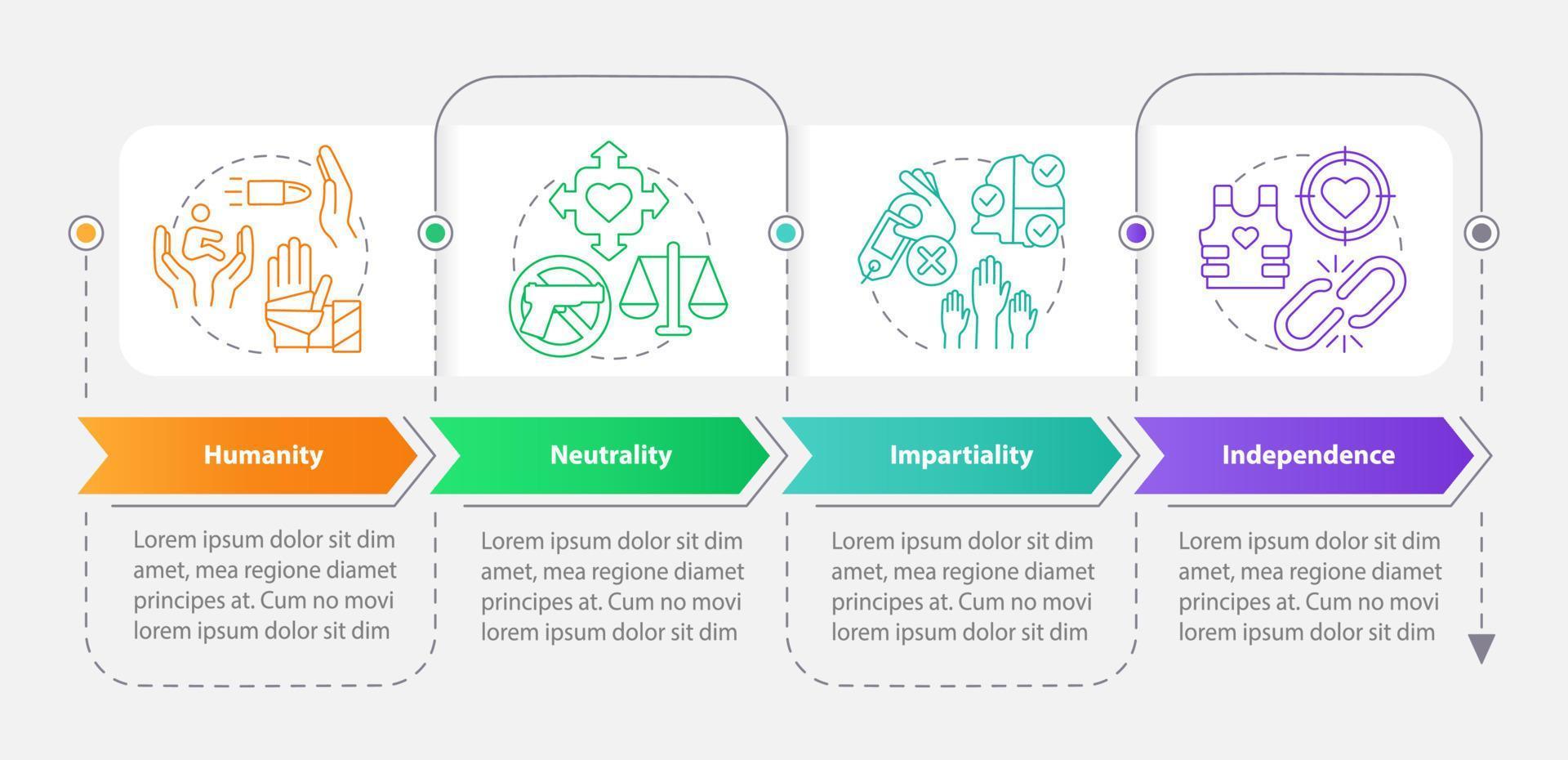 Humanity

Lorem ipsum dolor sit dim amet, mea regione diamet principes at. Cum no movi lorem ipsum dolor sit dim

Neutrality

Lorem ipsum dolor sit dim amet, mea regione diamet principes at. Cum no movi lorem ipsum dolor sit dim

Impartiality

Lorem ipsum dolor sit dim amet, mea regione diamet principes at. Cum no movi lorem ipsum dolor sit dim

Independence

Lorem ipsum dolor sit dim amet, mea regione diamet principes at. Cum no movi lorem ipsum dolor sit dim