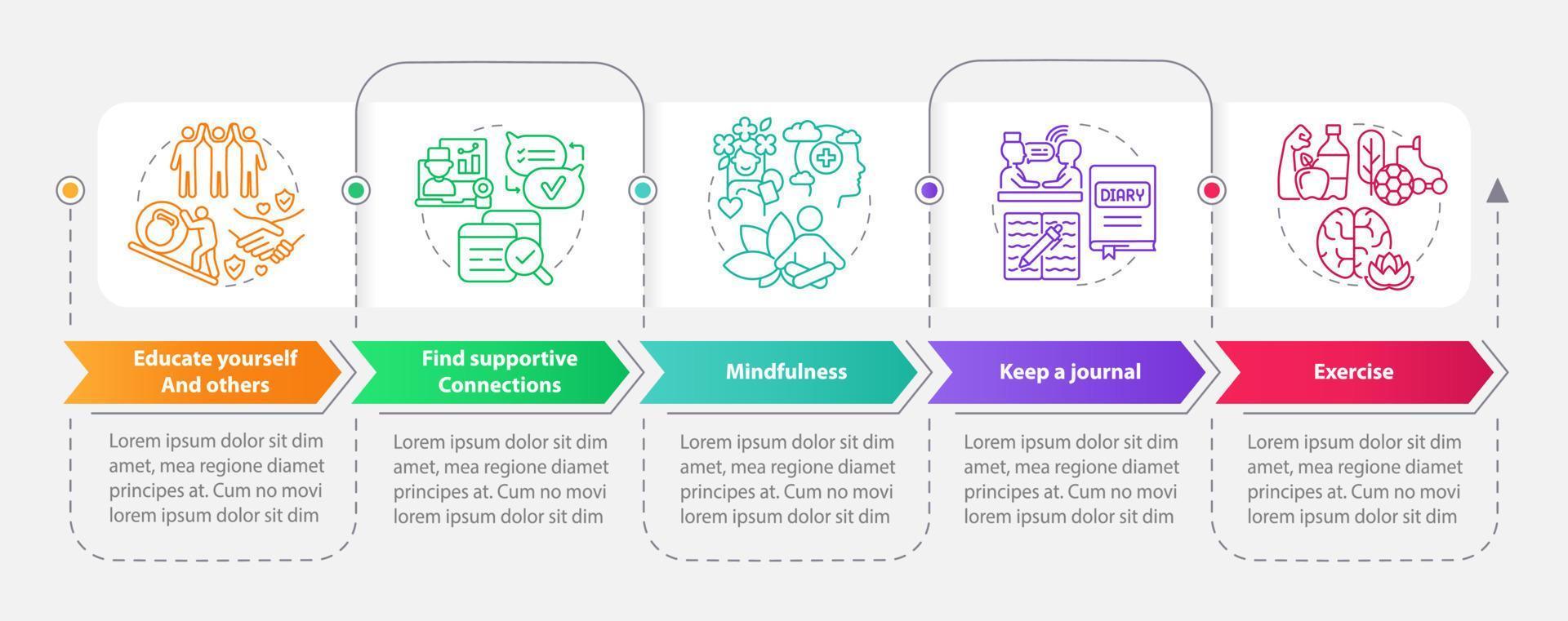 DIARY

Educate yourself And others

Lorem ipsum dolor sit dim amet, mea regione diamet principes at. Cum no movi lorem ipsum dolor sit dim

Find supportive Connections

Lorem ipsum dolor sit dim amet, mea regione diamet principes at. Cum no movi lorem ipsum dolor sit dim

Mindfulness

Lorem ipsum dolor sit dim amet, mea regione diamet principes at. Cum no movi lorem ipsum dolor sit dim

Keep a journal

Lorem ipsum dolor sit dim amet, mea regione diamet principes at. Cum no movi lorem ipsum dolor sit dim

Exercise

Lorem ipsum dolor sit dim amet, mea regione diamet principes at. Cum no movi lorem ipsum dolor sit dim