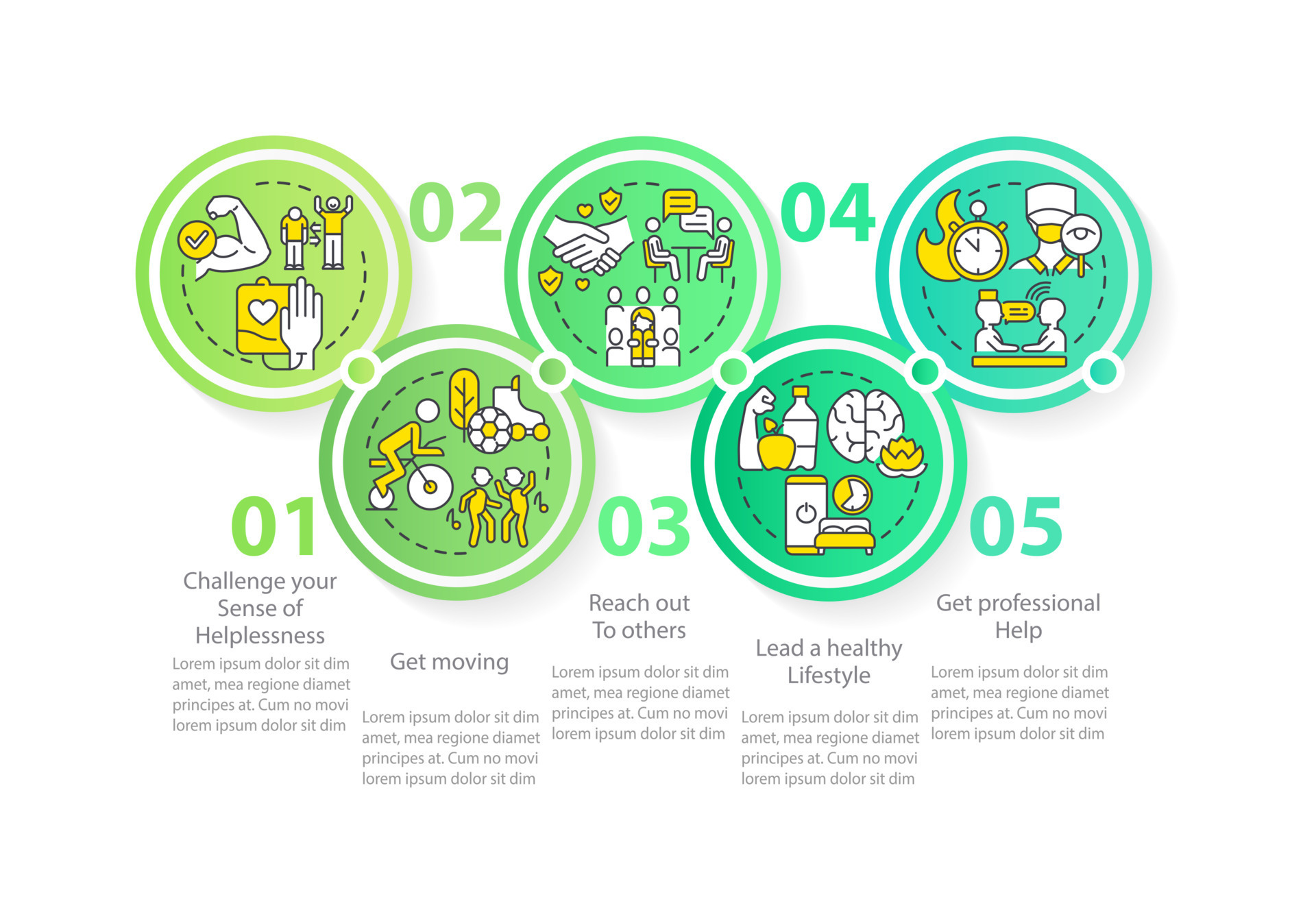 01
Challenge your Sense of Helplessness
Lorem ipsum dolor sit dim amet, mea regione diamet principes at. Cum no movi lorem ipsum dolor sit dim

02
Get moving
Lorem ipsum dolor sit dim amet, mea regione diamet principes at. Cum no movi lorem ipsum dolor sit dim

03
Reach out To others
Lorem ipsum dolor sit dim amet, mea regione diamet principes at. Cum no movi lorem ipsum dolor sit dim

04
Lead a healthy Lifestyle
Lorem ipsum dolor sit dim amet, mea regione diamet principes at. Cum no movi lorem ipsum dolor sit dim

05
Get professional Help
Lorem ipsum dolor sit dim amet, mea regione diamet principes at. Cum no movi lorem ipsum dolor sit dim