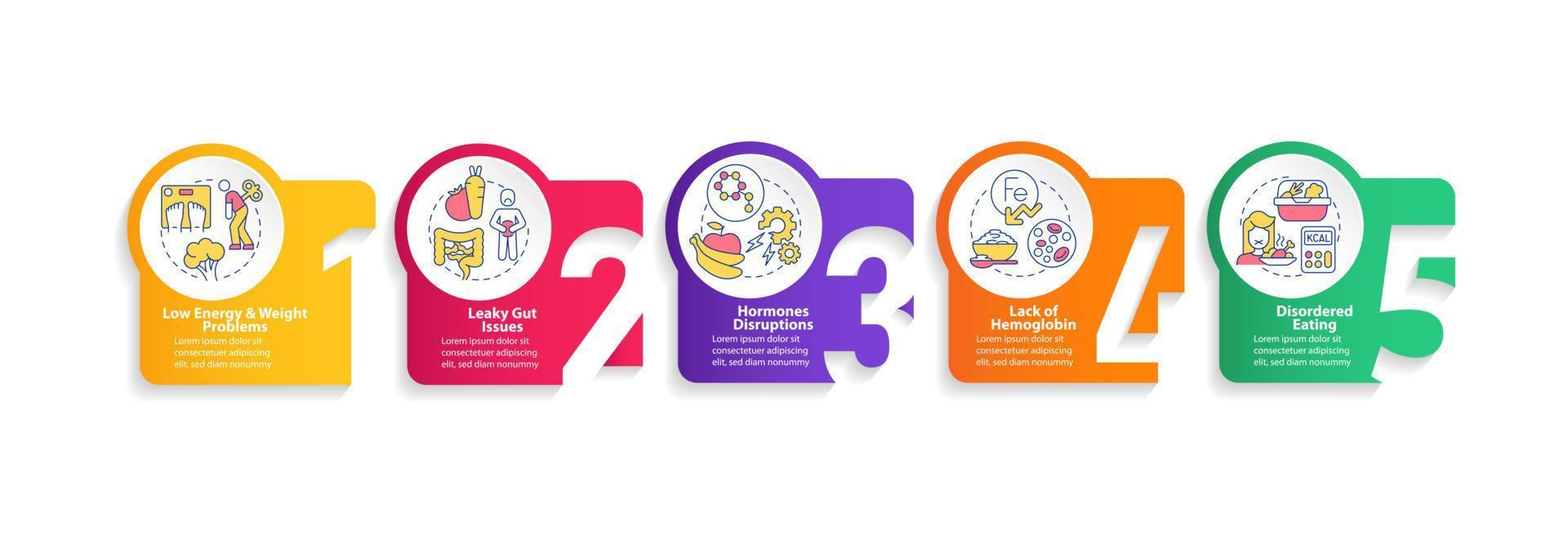 1

Low Energy & Weight Problems

Lorem ipsum dolor sit consectetuer adipiscing elit, sed diam nonummy

2

Leaky Gut Issues

Lorem ipsum dolor sit consectetuer adipiscing elit, sed diam nonummy

3

Hormones Disruptions

Lorem ipsum dolor sit consectetuer adipiscing elit, sed diam nonummy

Fe

4

Lack of Hemoglobin

Lorem ipsum dolor sit consectetuer adipiscing elit, sed diam nonummy

KCAL

5

Disordered Eating

Lorem ipsum dolor sit consectetuer adipiscing elit, sed diam nonummy