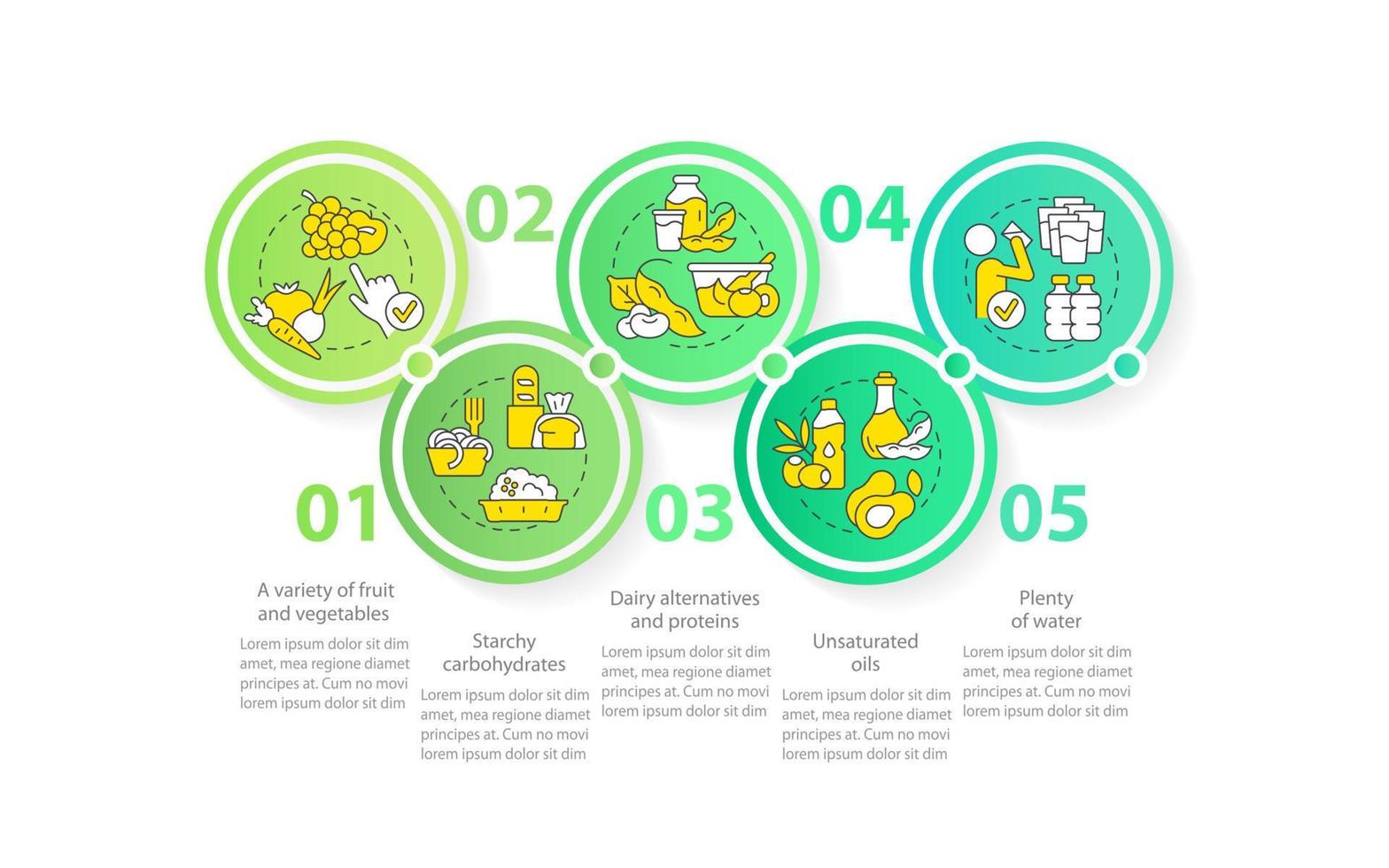 01

A variety of fruit and vegetables

Lorem ipsum dolor sit dim amet, mea regione diamet principes at. Cum no movi lorem ipsum dolor sit dim

02

Starchy carbohydrates

Lorem ipsum dolor sit dim amet, mea regione diamet principes at. Cum no movi lorem ipsum dolor sit dim

03

Dairy alternatives and proteins

Lorem ipsum dolor sit dim amet, mea regione diamet principes at. Cum no movi lorem ipsum dolor sit dim

04

Unsaturated oils

Lorem ipsum dolor sit dim amet, mea regione diamet principes at. Cum no movi lorem ipsum dolor sit dim

05

Plenty of water

Lorem ipsum dolor sit dim amet, mea regione diamet principes at. Cum no movi lorem ipsum dolor sit dim