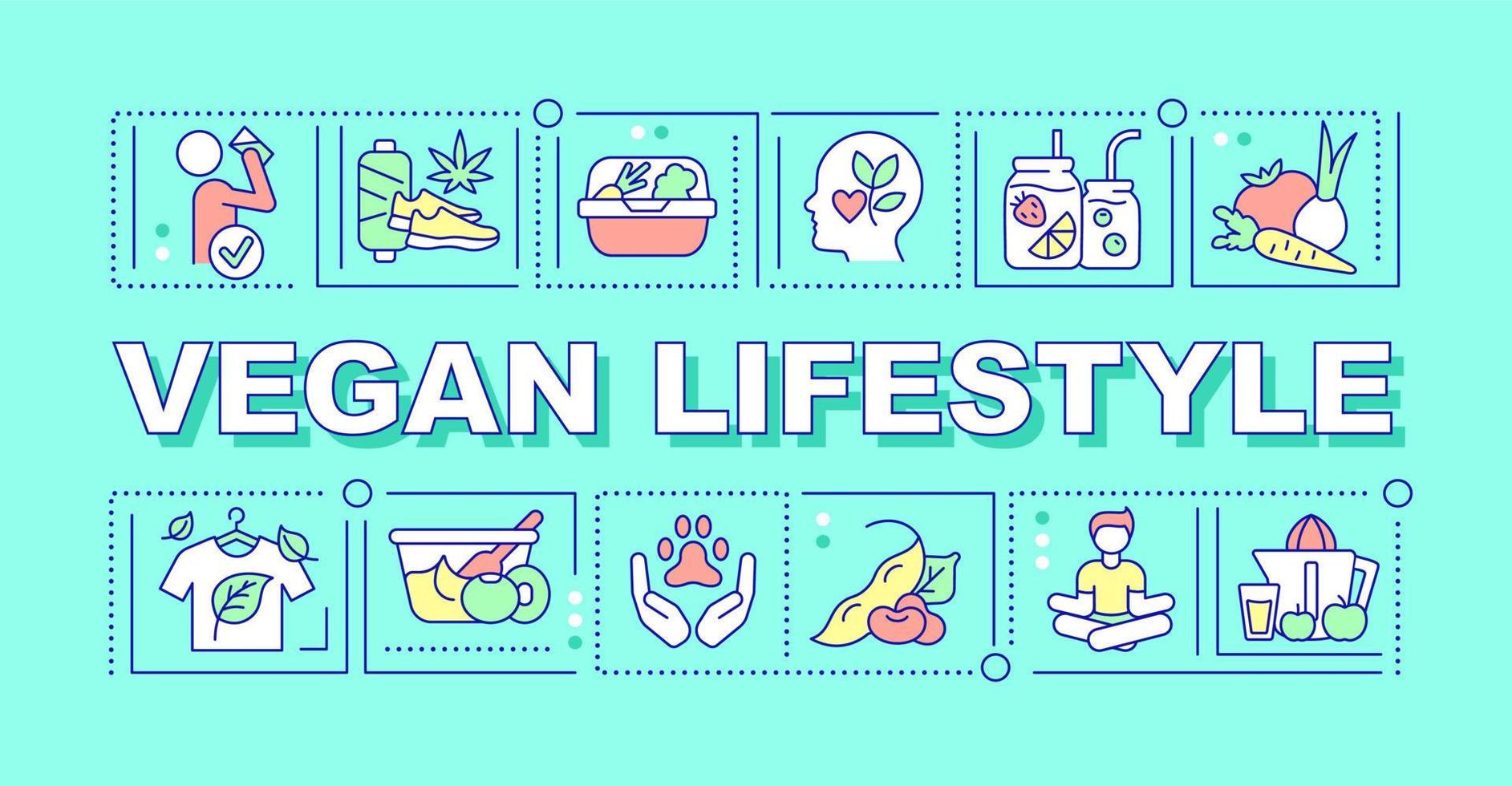 VEGAN LIFESTYLE