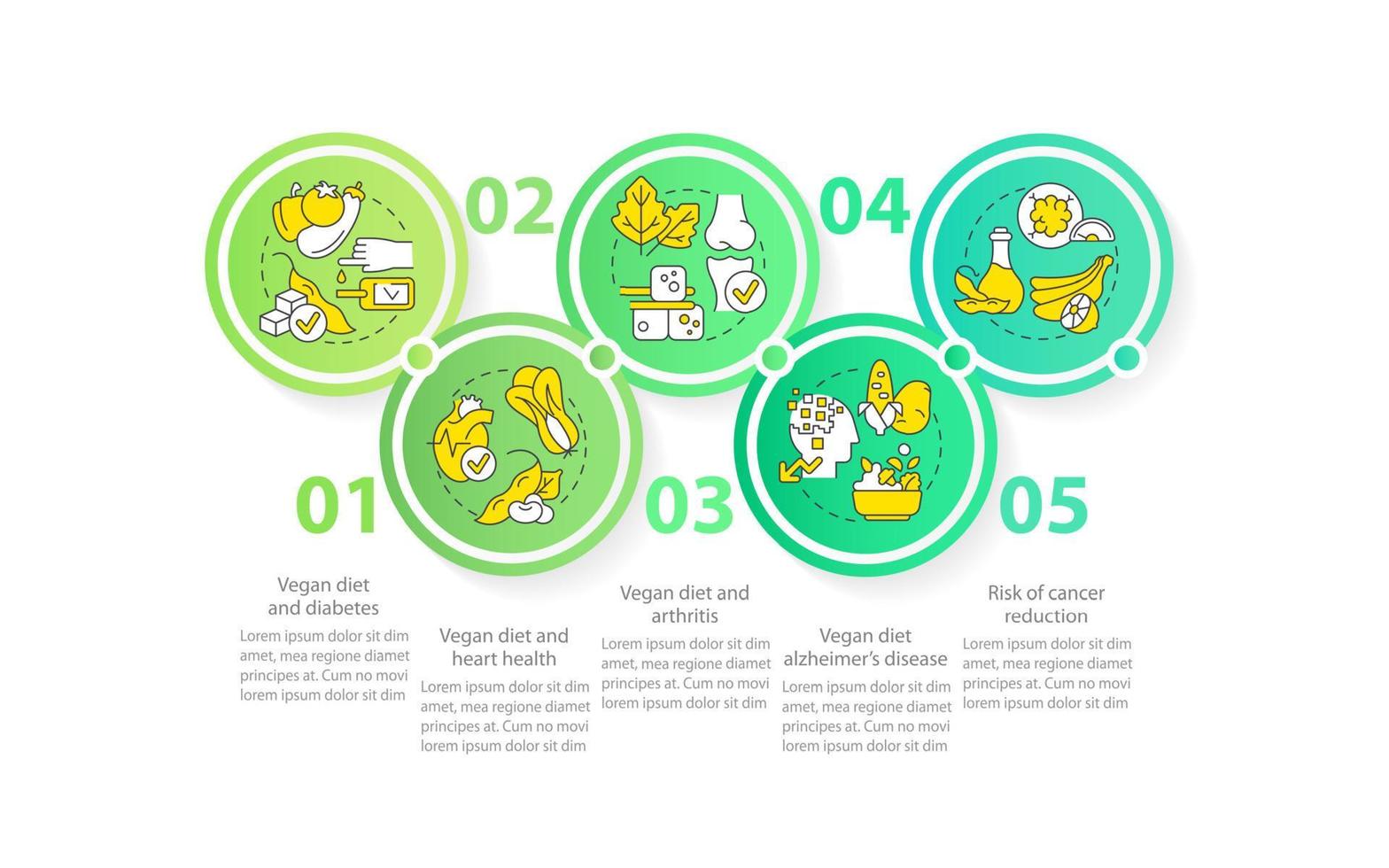 01

Vegan diet and diabetes

Lorem ipsum dolor sit dim amet, mea regione diamet principes at. Cum no movi lorem ipsum dolor sit dim

02

Vegan diet and heart health

Lorem ipsum dolor sit dim amet, mea regione diamet principes at. Cum no movi lorem ipsum dolor sit dim

03

Vegan diet and arthritis

Lorem ipsum dolor sit dim amet, mea regione diamet principes at. Cum no movi lorem ipsum dolor sit dim

04

Vegan diet alzheimer's disease

Lorem ipsum dolor sit dim amet, mea regione diamet principes at. Cum no movi lorem ipsum dolor sit dim

05

Risk of cancer reduction

Lorem ipsum dolor sit dim amet, mea regione diamet principes at. Cum no movi lorem ipsum dolor sit dim