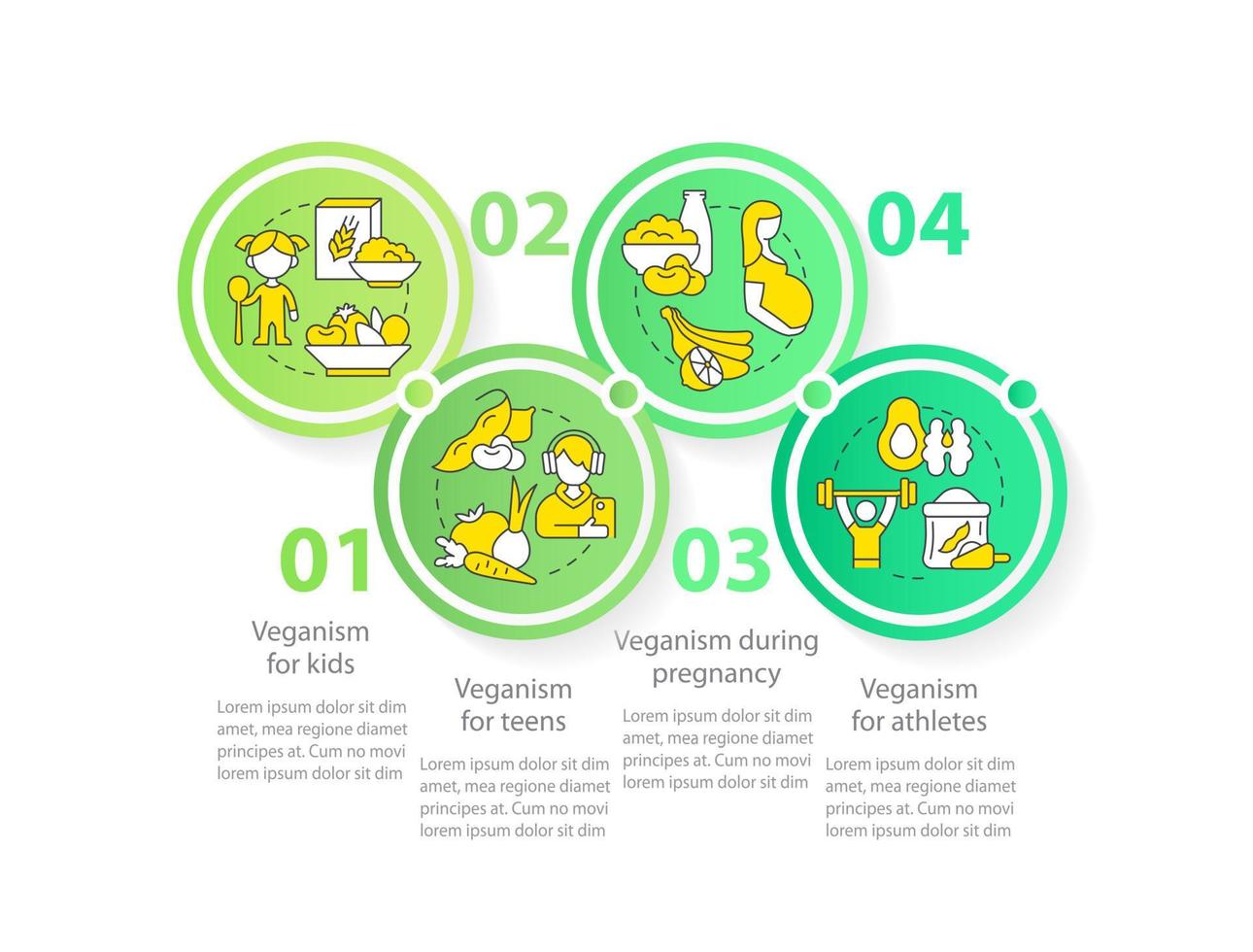 01

Veganism for kids

Lorem ipsum dolor sit dim amet, mea regione diamet principes at. Cum no movi lorem ipsum dolor sit dim

02

Veganism for teens

Lorem ipsum dolor sit dim amet, mea regione diamet principes at. Cum no movi lorem ipsum dolor sit dim

03

Veganism during pregnancy

Lorem ipsum dolor sit dim amet, mea regione diamet principes at. Cum no movi lorem ipsum dolor sit dim

04

Veganism for athletes

Lorem ipsum dolor sit dim amet, mea regione diamet principes at. Cum no movi lorem ipsum dolor sit dim