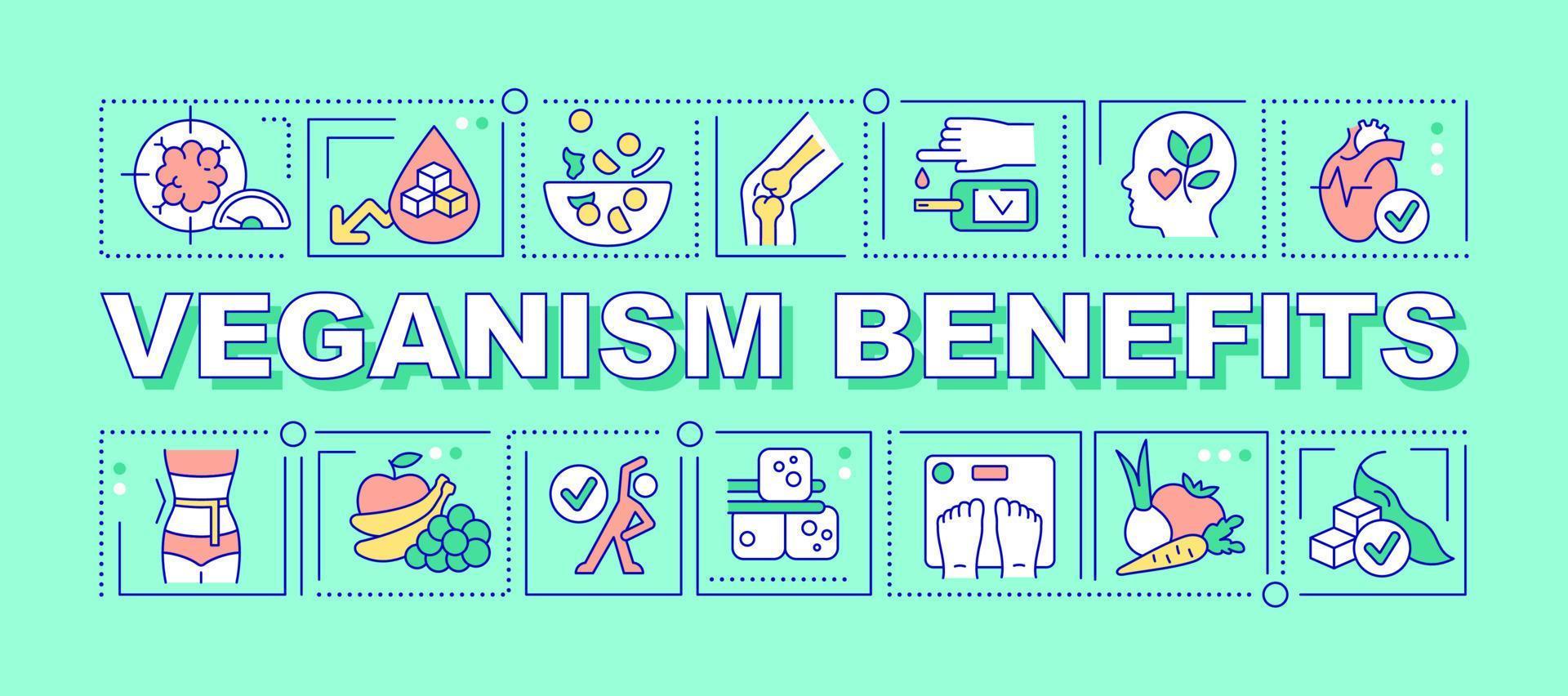 VEGANISM BENEFITS