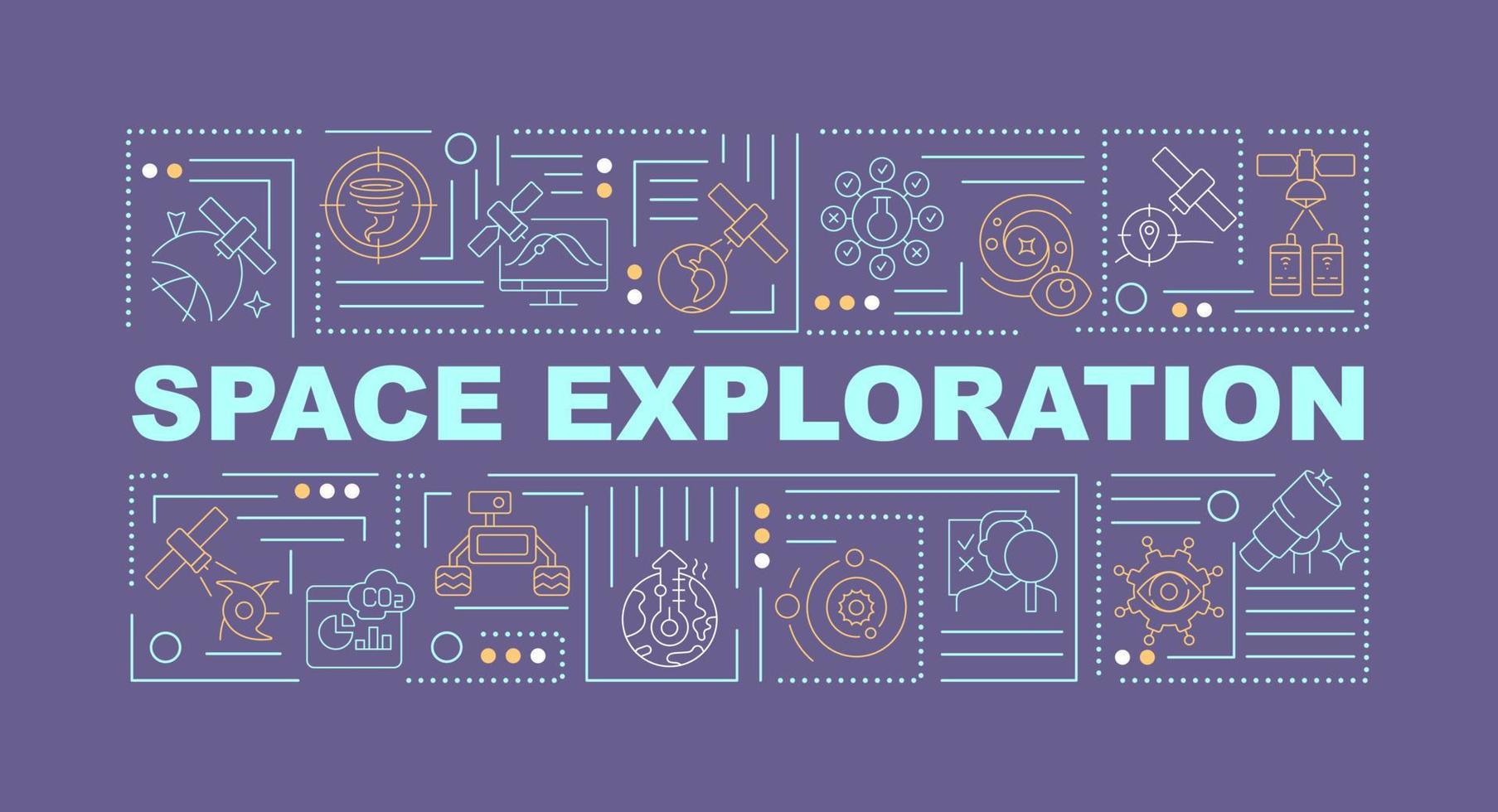 SPACE EXPLORATION

$CO_2$