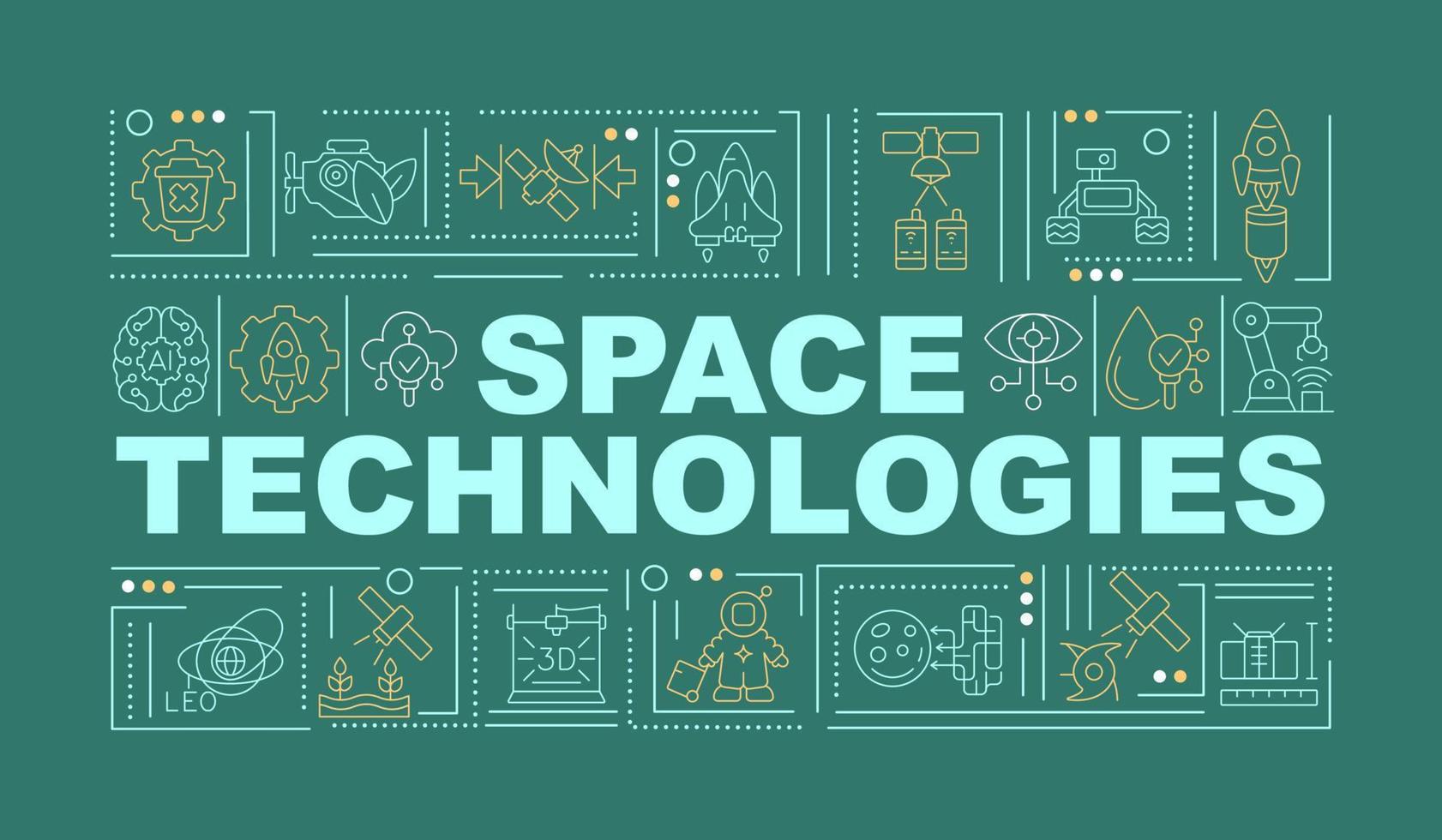 AI

SPACE TECHNOLOGIES

LEO

3D