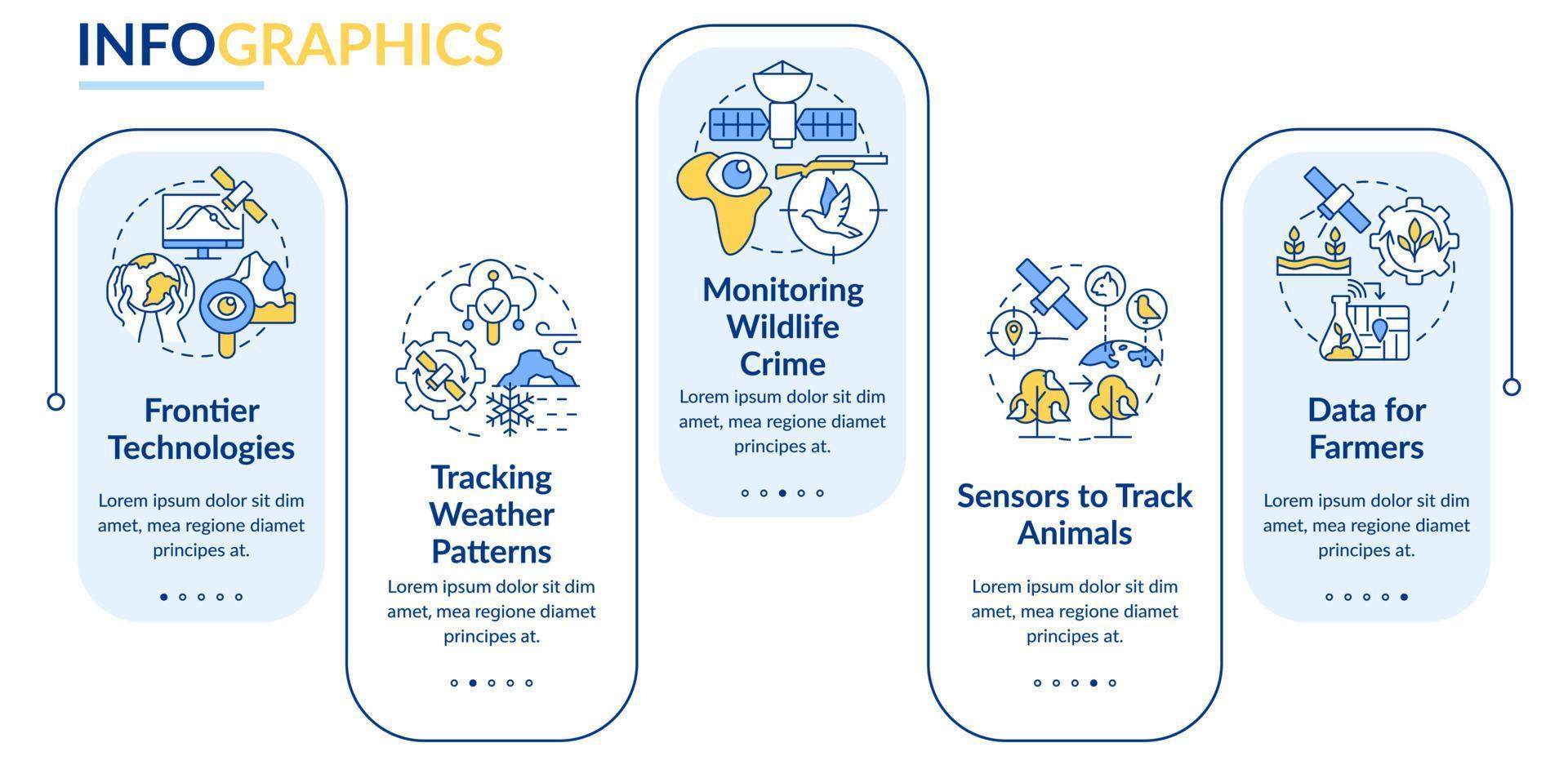 INFOGRAPHICS

Frontier Technologies

Lorem ipsum dolor sit dim amet, mea regione diamet principes at.

Tracking Weather Patterns

Lorem ipsum dolor sit dim amet, mea regione diamet principes at.

Monitoring Wildlife Crime

Lorem ipsum dolor sit dim amet, mea regione diamet principes at.

Sensors to Track Animals

Lorem ipsum dolor sit dim amet, mea regione diamet principes at.

Data for Farmers

Lorem ipsum dolor sit dim amet, mea regione diamet principes at.