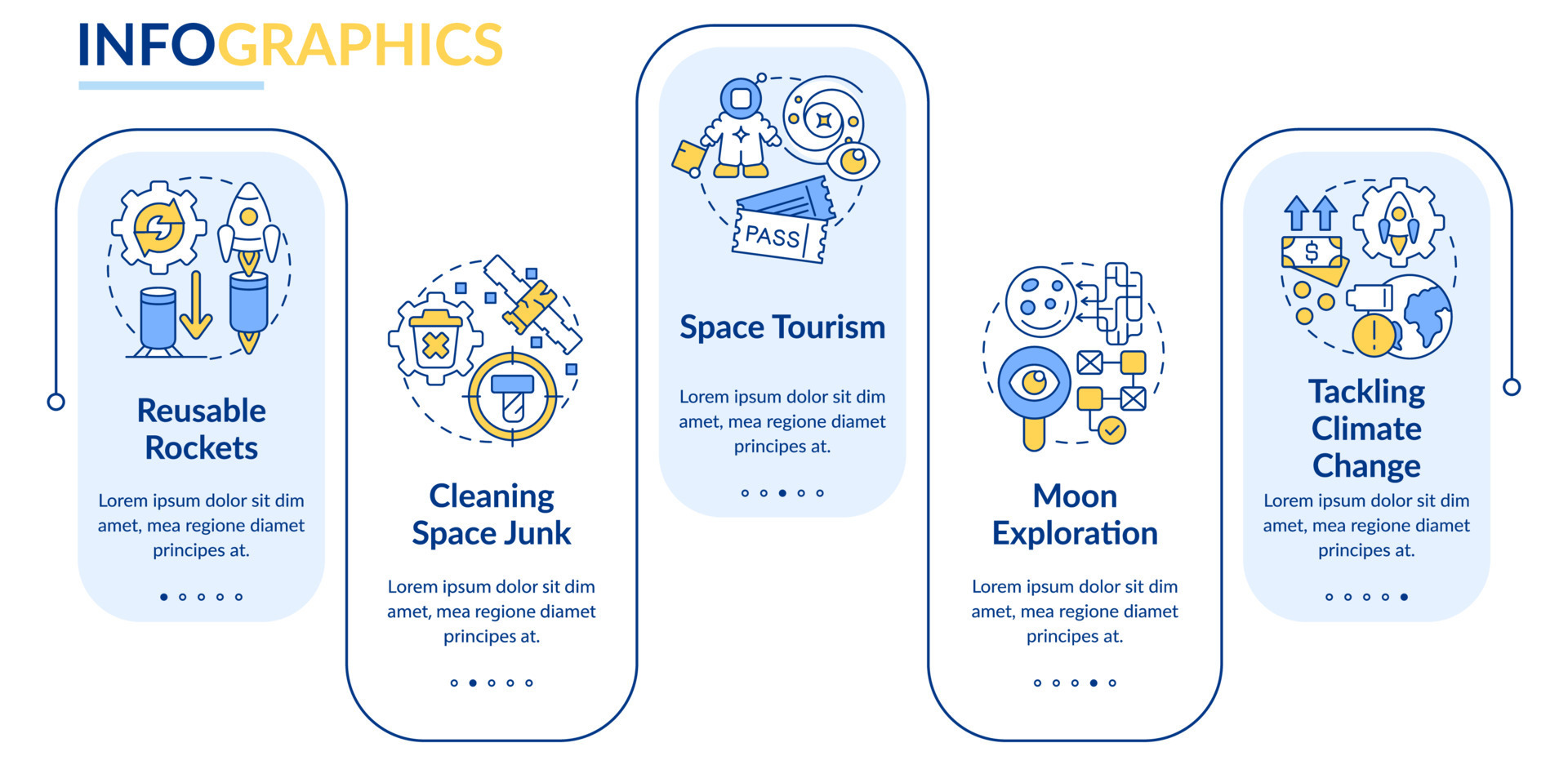 INFOGRAPHICS

Reusable Rockets

Lorem ipsum dolor sit dim amet, mea regione diamet principes at.

Cleaning Space Junk

Lorem ipsum dolor sit dim amet, mea regione diamet principes at.

PASS

Space Tourism

Lorem ipsum dolor sit dim amet, mea regione diamet principes at.

Moon Exploration

Lorem ipsum dolor sit dim amet, mea regione diamet principes at.

$

Tackling Climate Change

Lorem ipsum dolor sit dim amet, mea regione diamet principes at.