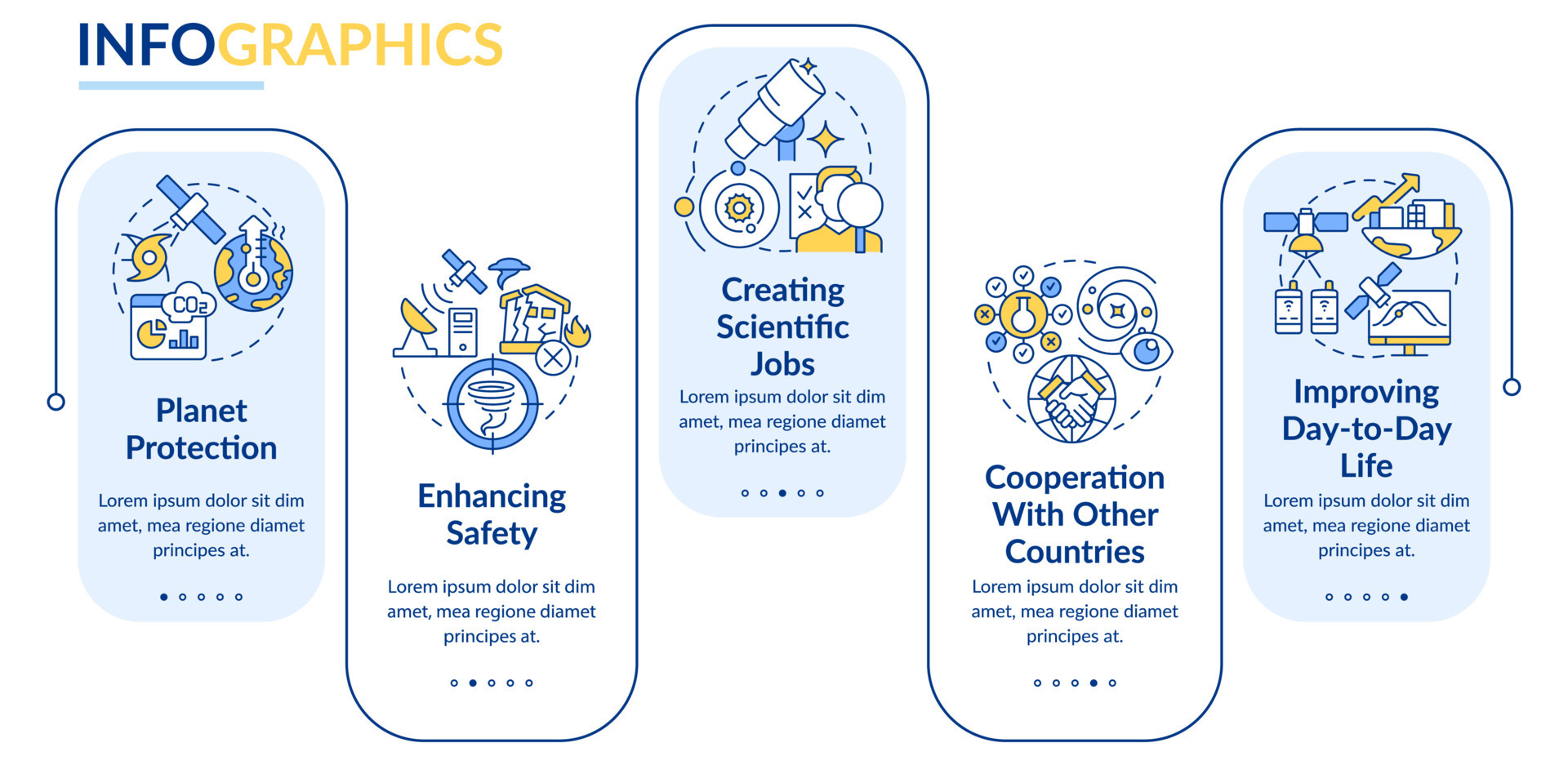 INFOGRAPHICS

$CO_2$

Planet Protection

Lorem ipsum dolor sit dim amet, mea regione diamet principes at.

Enhancing Safety

Lorem ipsum dolor sit dim amet, mea regione diamet principes at.

Creating Scientific Jobs

Lorem ipsum dolor sit dim amet, mea regione diamet principes at.

Cooperation With Other Countries

Lorem ipsum dolor sit dim amet, mea regione diamet principes at.

Improving Day-to-Day Life

Lorem ipsum dolor sit dim amet, mea regione diamet principes at.