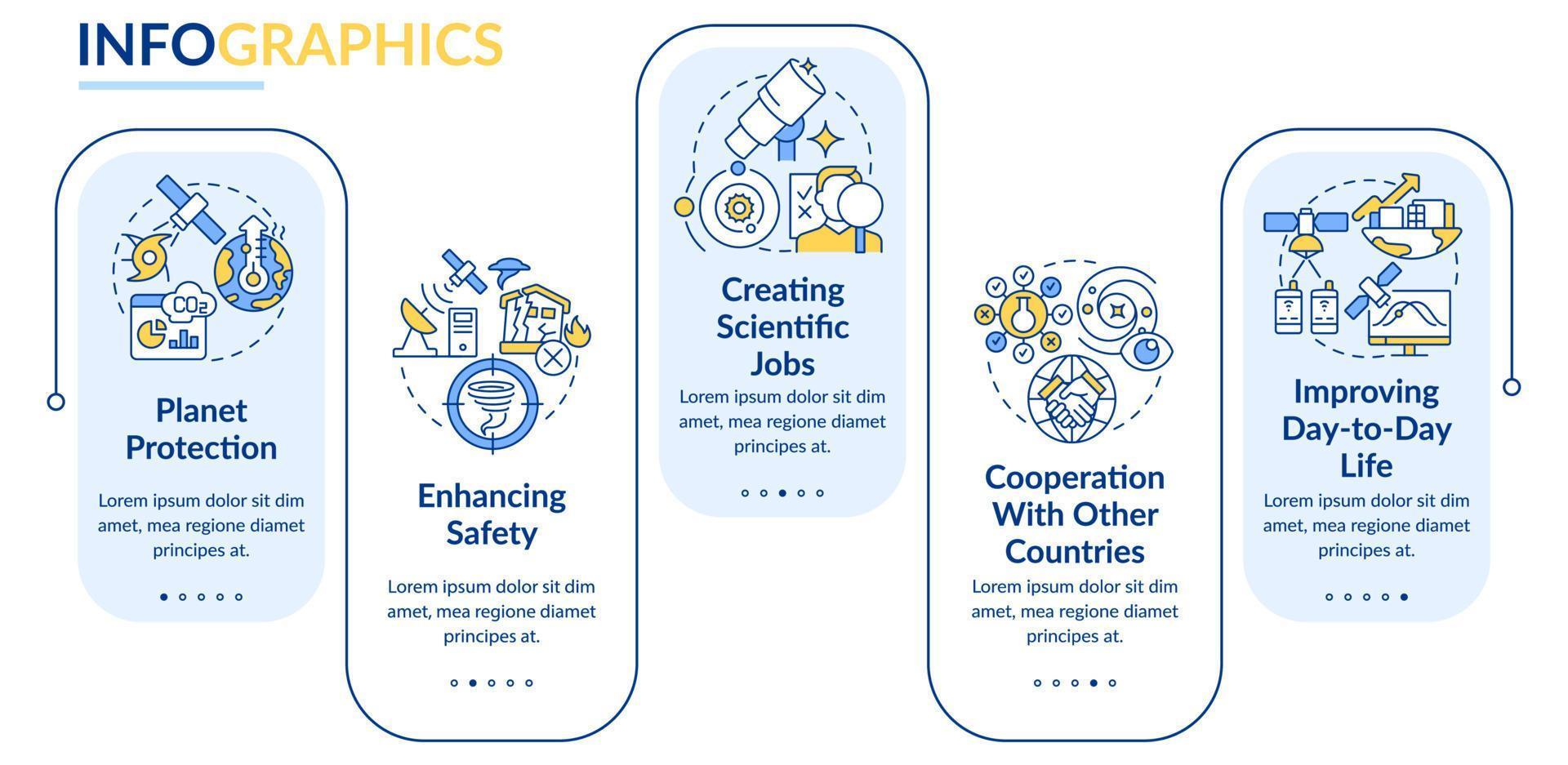 INFOGRAPHICS

$CO_2$

Planet Protection

Lorem ipsum dolor sit dim amet, mea regione diamet principes at.

Enhancing Safety

Lorem ipsum dolor sit dim amet, mea regione diamet principes at.

Creating Scientific Jobs

Lorem ipsum dolor sit dim amet, mea regione diamet principes at.

Cooperation With Other Countries

Lorem ipsum dolor sit dim amet, mea regione diamet principes at.

Improving Day-to-Day Life

Lorem ipsum dolor sit dim amet, mea regione diamet principes at.