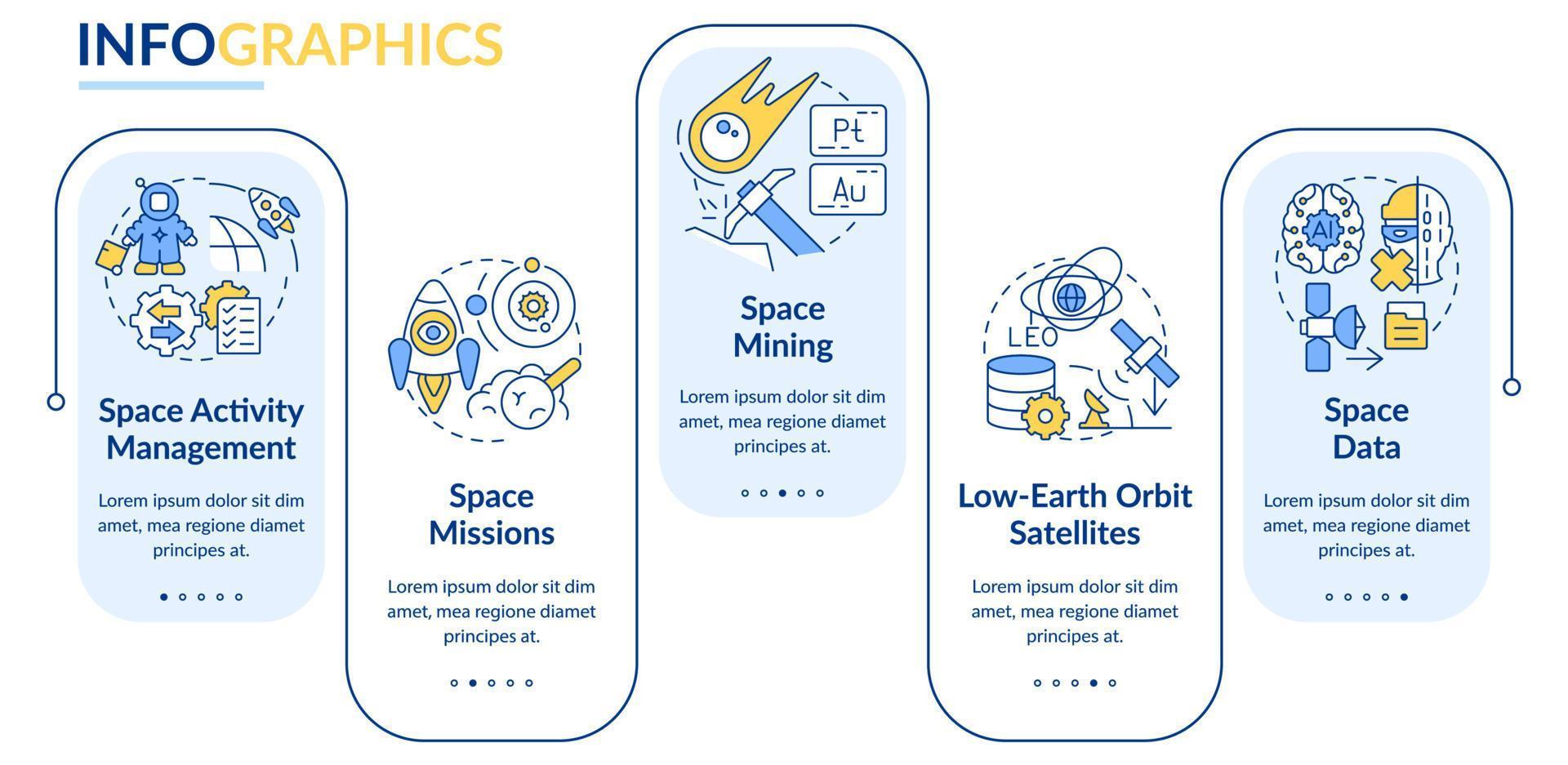 INFOGRAPHICS

Space Activity Management

Lorem ipsum dolor sit dim amet, mea regione diamet principes at.

Space Missions

Lorem ipsum dolor sit dim amet, mea regione diamet principes at.

Pt

Au

Space Mining

Lorem ipsum dolor sit dim amet, mea regione diamet principes at.

LEO

Low-Earth Orbit Satellites

Lorem ipsum dolor sit dim amet, mea regione diamet principes at.

AI

Space Data

Lorem ipsum dolor sit dim amet, mea regione diamet principes at.