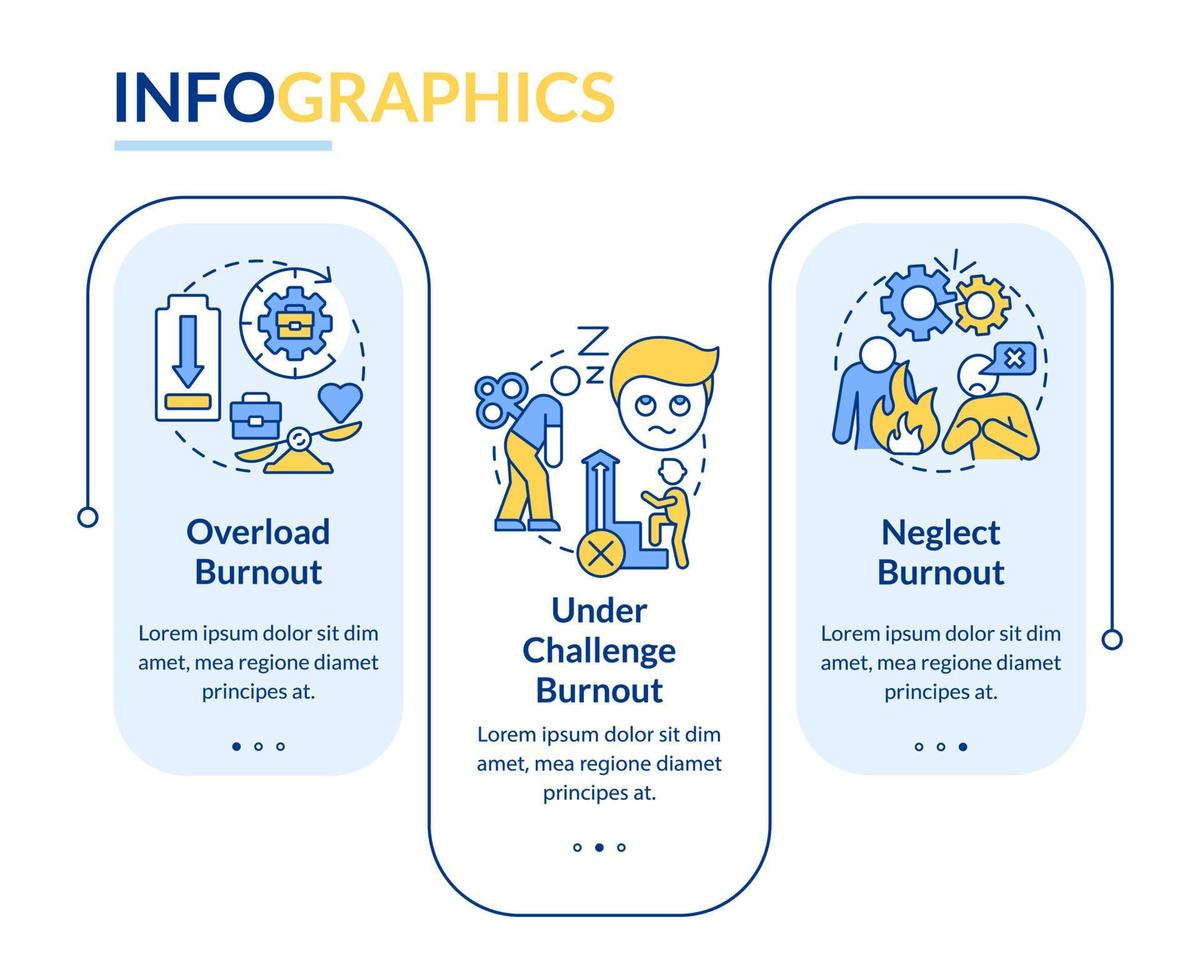 INFOGRAPHICS

Overload Burnout

Lorem ipsum dolor sit dim amet, mea regione diamet principes at.

Under Challenge Burnout

Lorem ipsum dolor sit dim amet, mea regione diamet principes at.

Neglect Burnout

Lorem ipsum dolor sit dim amet, mea regione diamet principes at.