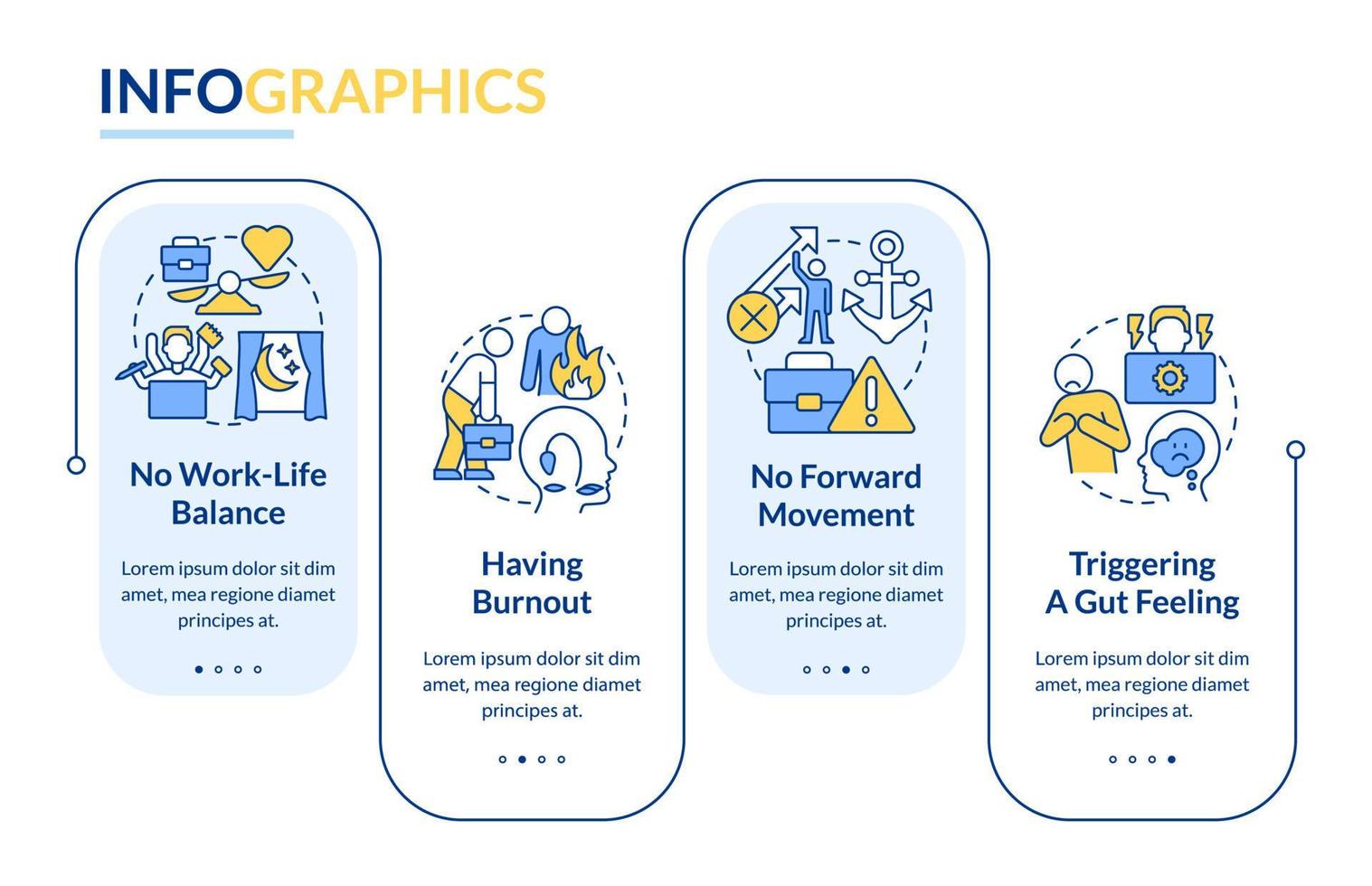 INFOGRAPHICS

No Work-Life Balance

Lorem ipsum dolor sit dim amet, mea regione diamet principes at.

Having Burnout

Lorem ipsum dolor sit dim amet, mea regione diamet principes at.

No Forward Movement

Lorem ipsum dolor sit dim amet, mea regione diamet principes at.

Triggering A Gut Feeling

Lorem ipsum dolor sit dim amet, mea regione diamet principes at.