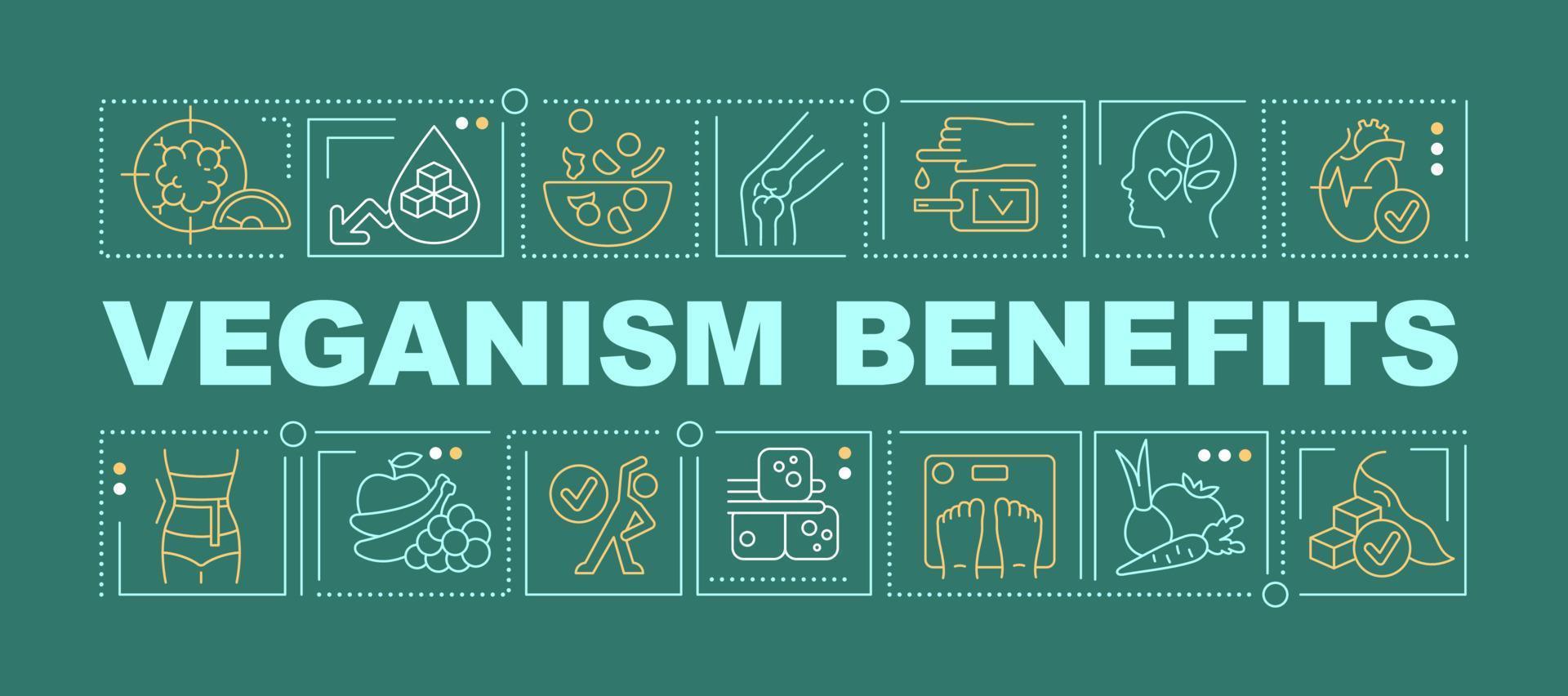 VEGANISM BENEFITS