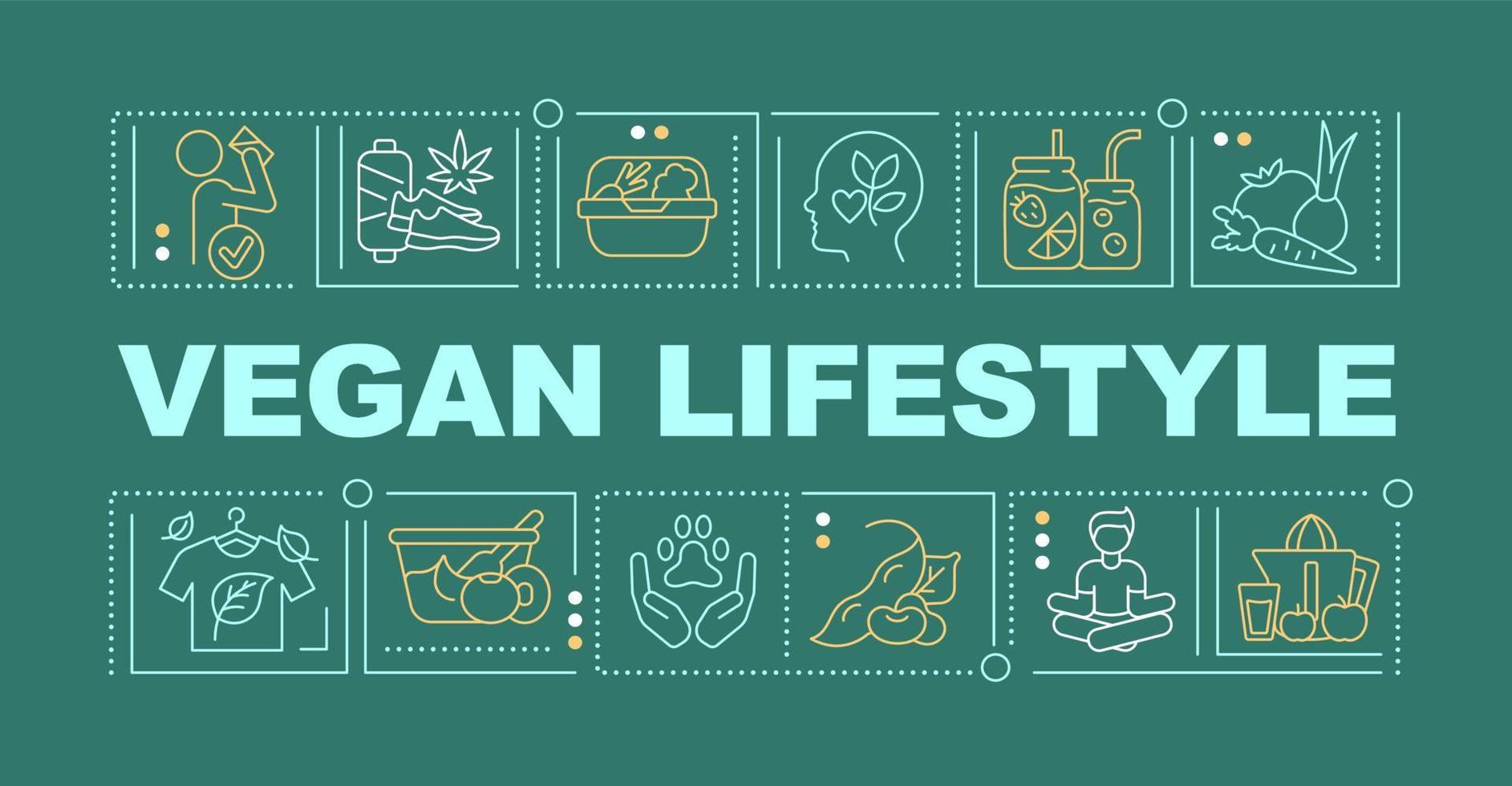 VEGAN LIFESTYLE