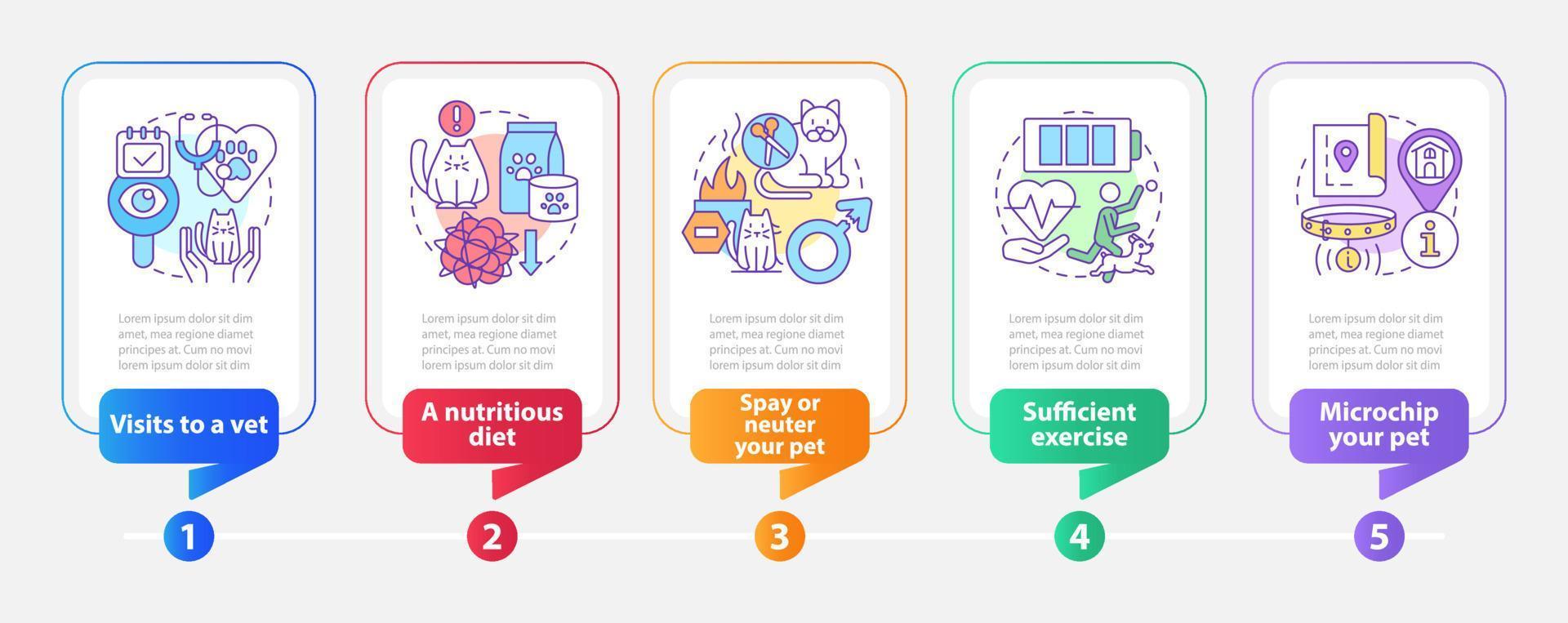 Lorem ipsum dolor sit dim amet, mea regione diamet principes at. Cum no movi lorem ipsum dolor sit dim

Visits to a vet

1

Lorem ipsum dolor sit dim amet, mea regione diamet principes at. Cum no movi lorem ipsum dolor sit dim

A nutritious diet

2

Lorem ipsum dolor sit dim amet, mea regione diamet principes at. Cum no movi lorem ipsum dolor sit dim

Spay or neuter your pet

3

Lorem ipsum dolor sit dim amet, mea regione diamet principes at. Cum no movi lorem ipsum dolor sit dim

Sufficient exercise

4

Lorem ipsum dolor sit dim amet, mea regione diamet principes at. Cum no movi lorem ipsum dolor sit dim

Microchip your pet

5