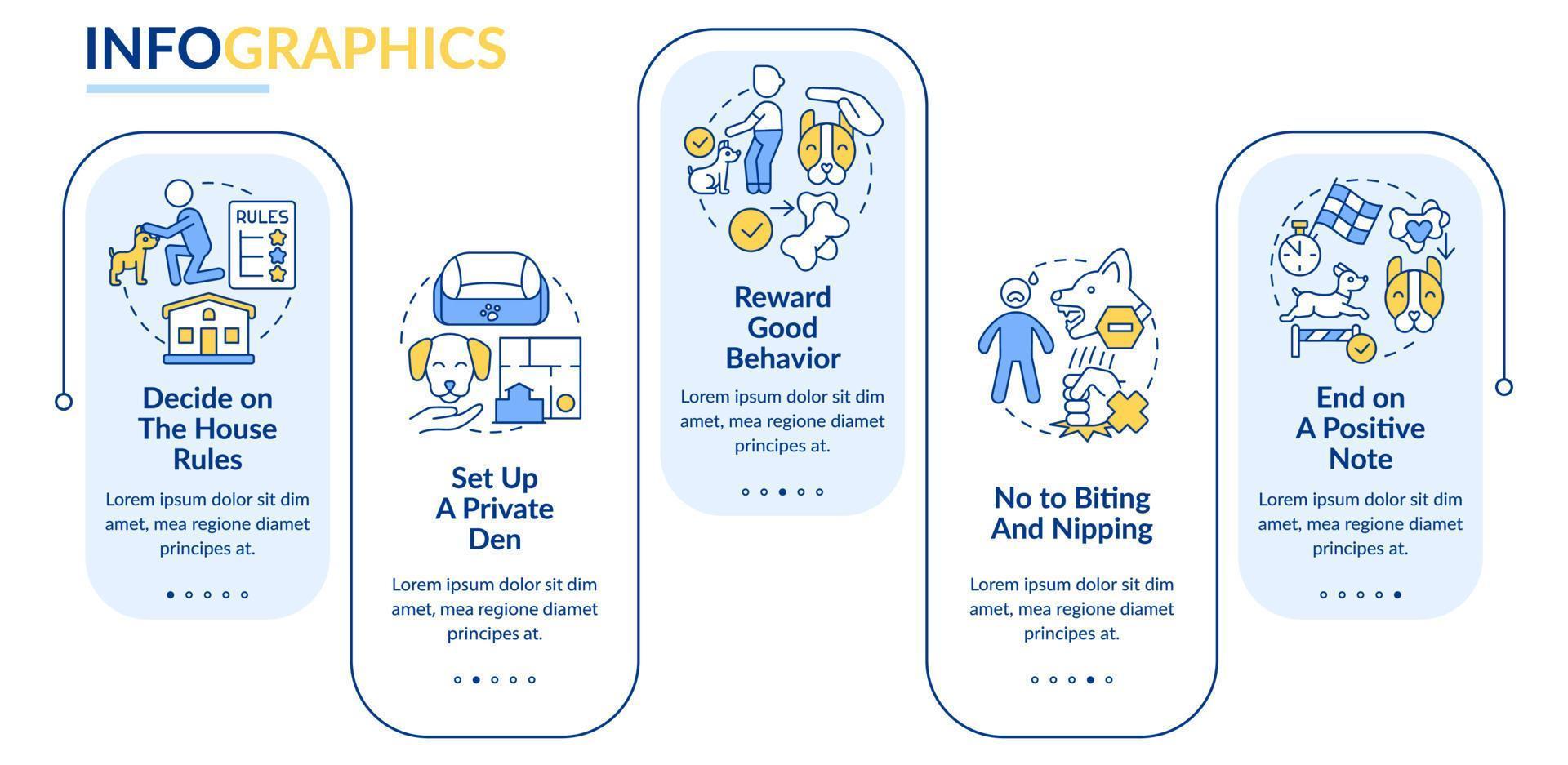 INFOGRAPHICS

RULES

Decide on The House Rules

Lorem ipsum dolor sit dim amet, mea regione diamet principes at.

Set Up A Private Den

Lorem ipsum dolor sit dim amet, mea regione diamet principes at.

Reward Good Behavior

Lorem ipsum dolor sit dim amet, mea regione diamet principes at.

No to Biting And Nipping

Lorem ipsum dolor sit dim amet, mea regione diamet principes at.

End on A Positive Note

Lorem ipsum dolor sit dim amet, mea regione diamet principes at.