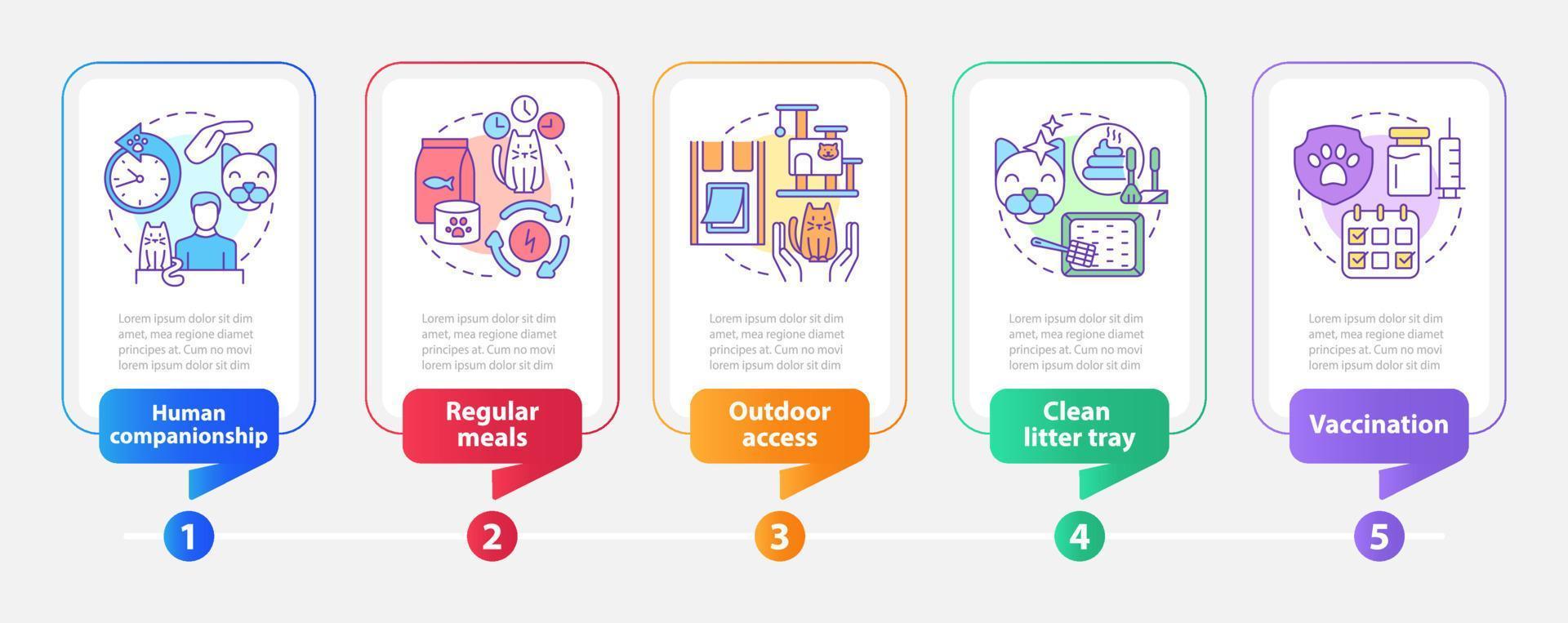 Lorem ipsum dolor sit dim amet, mea regione diamet principes at. Cum no movi lorem ipsum dolor sit dim

Human companionship

1

Lorem ipsum dolor sit dim amet, mea regione diamet principes at. Cum no movi lorem ipsum dolor sit dim

Regular meals

2

Lorem ipsum dolor sit dim amet, mea regione diamet principes at. Cum no movi lorem ipsum dolor sit dim

Outdoor access

3

Lorem ipsum dolor sit dim amet, mea regione diamet principes at. Cum no movi lorem ipsum dolor sit dim

Clean litter tray

4

Lorem ipsum dolor sit dim amet, mea regione diamet principes at. Cum no movi lorem ipsum dolor sit dim

Vaccination

5