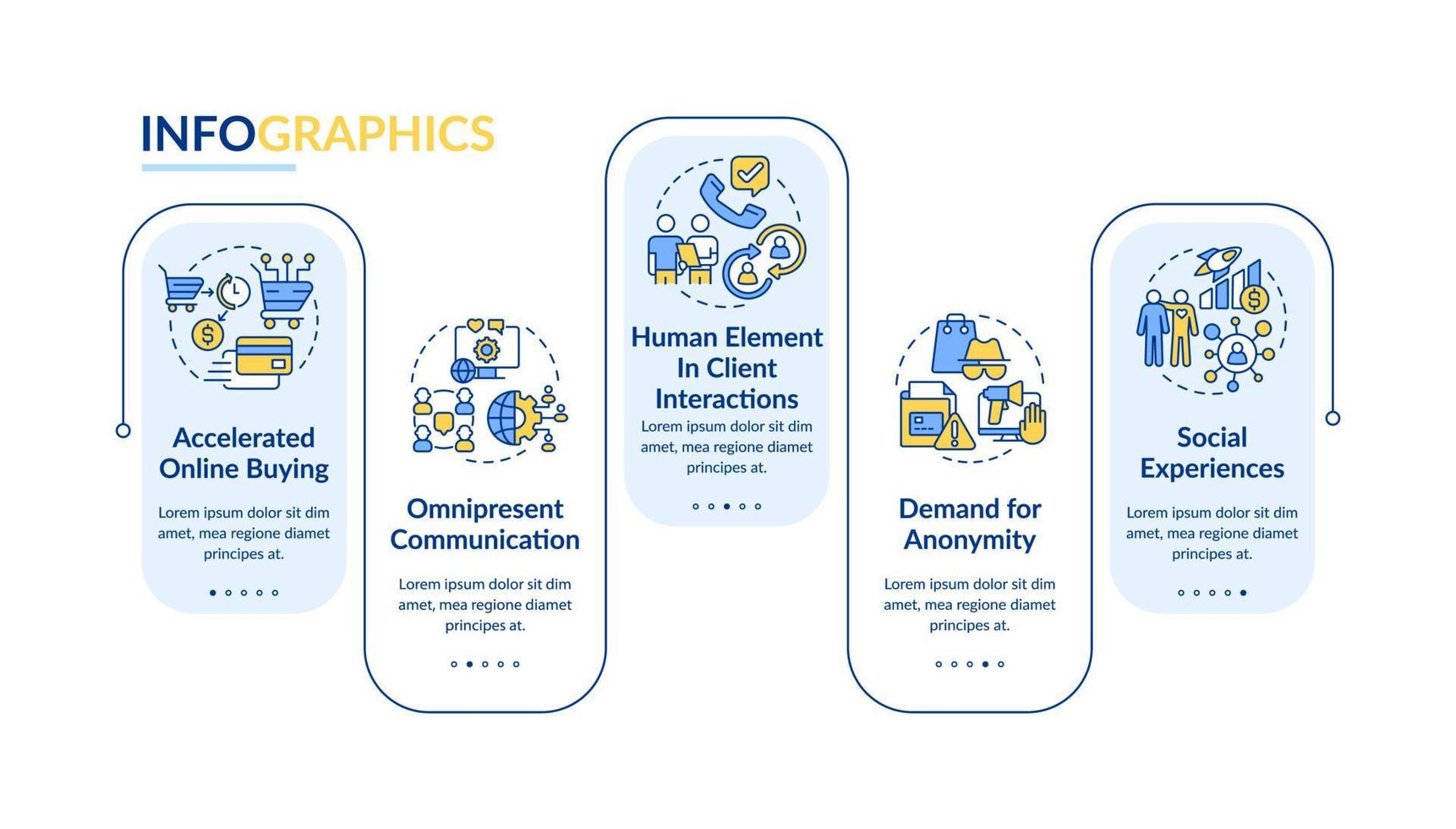 INFOGRAPHICS

Accelerated Online Buying

Lorem ipsum dolor sit dim amet, mea regione diamet principes at.

Omnipresent Communication

Lorem ipsum dolor sit dim amet, mea regione diamet principes at.

Human Element In Client Interactions

Lorem ipsum dolor sit dim amet, mea regione diamet principes at.

Demand for Anonymity

Lorem ipsum dolor sit dim amet, mea regione diamet principes at.

Social Experiences

Lorem ipsum dolor sit dim amet, mea regione diamet principes at.