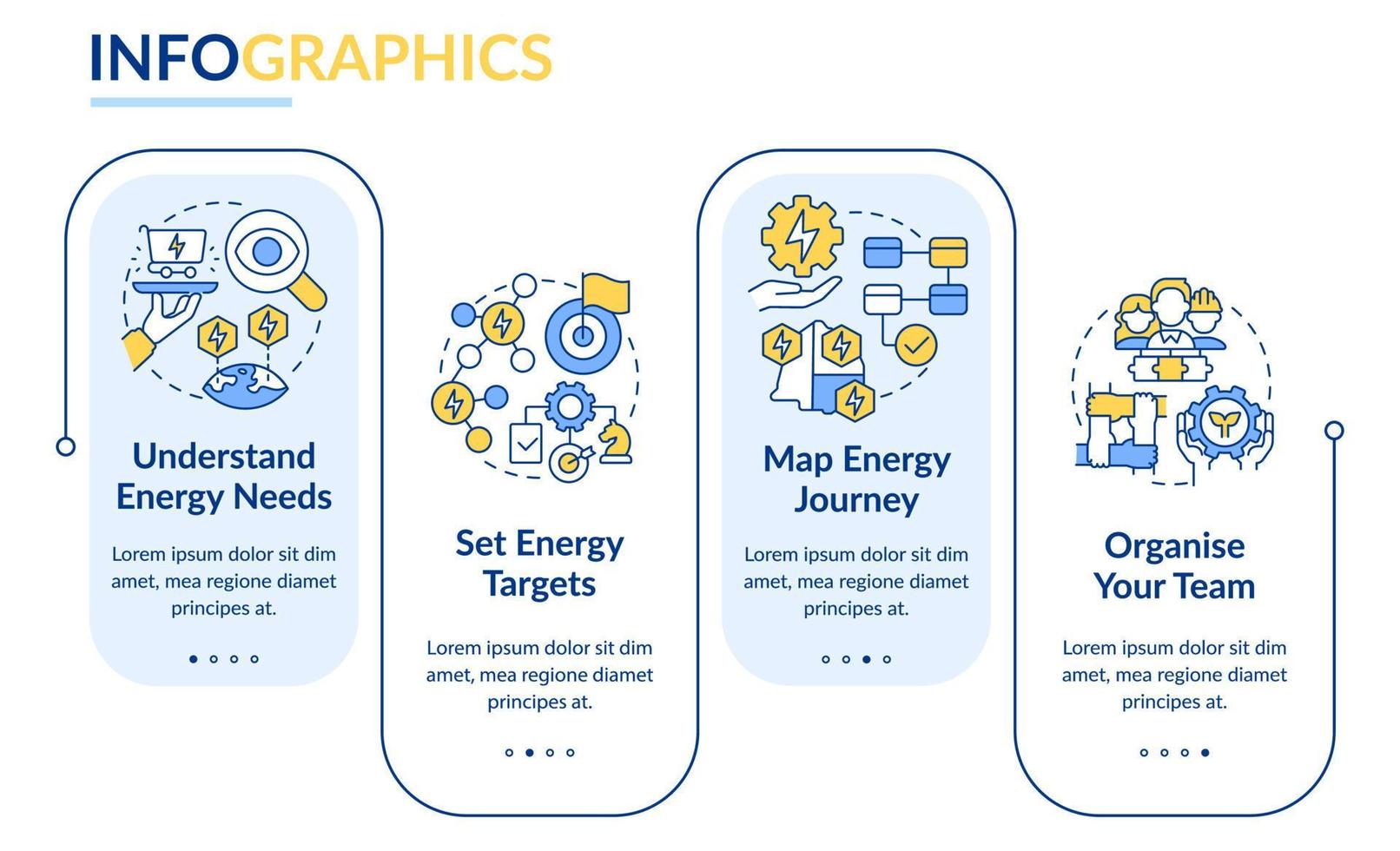 INFOGRAPHICS

Understand Energy Needs

Lorem ipsum dolor sit dim amet, mea regione diamet principes at.

Set Energy Targets

Lorem ipsum dolor sit dim amet, mea regione diamet principes at.

Map Energy Journey

Lorem ipsum dolor sit dim amet, mea regione diamet principes at.

Organise Your Team

Lorem ipsum dolor sit dim amet, mea regione diamet principes at.