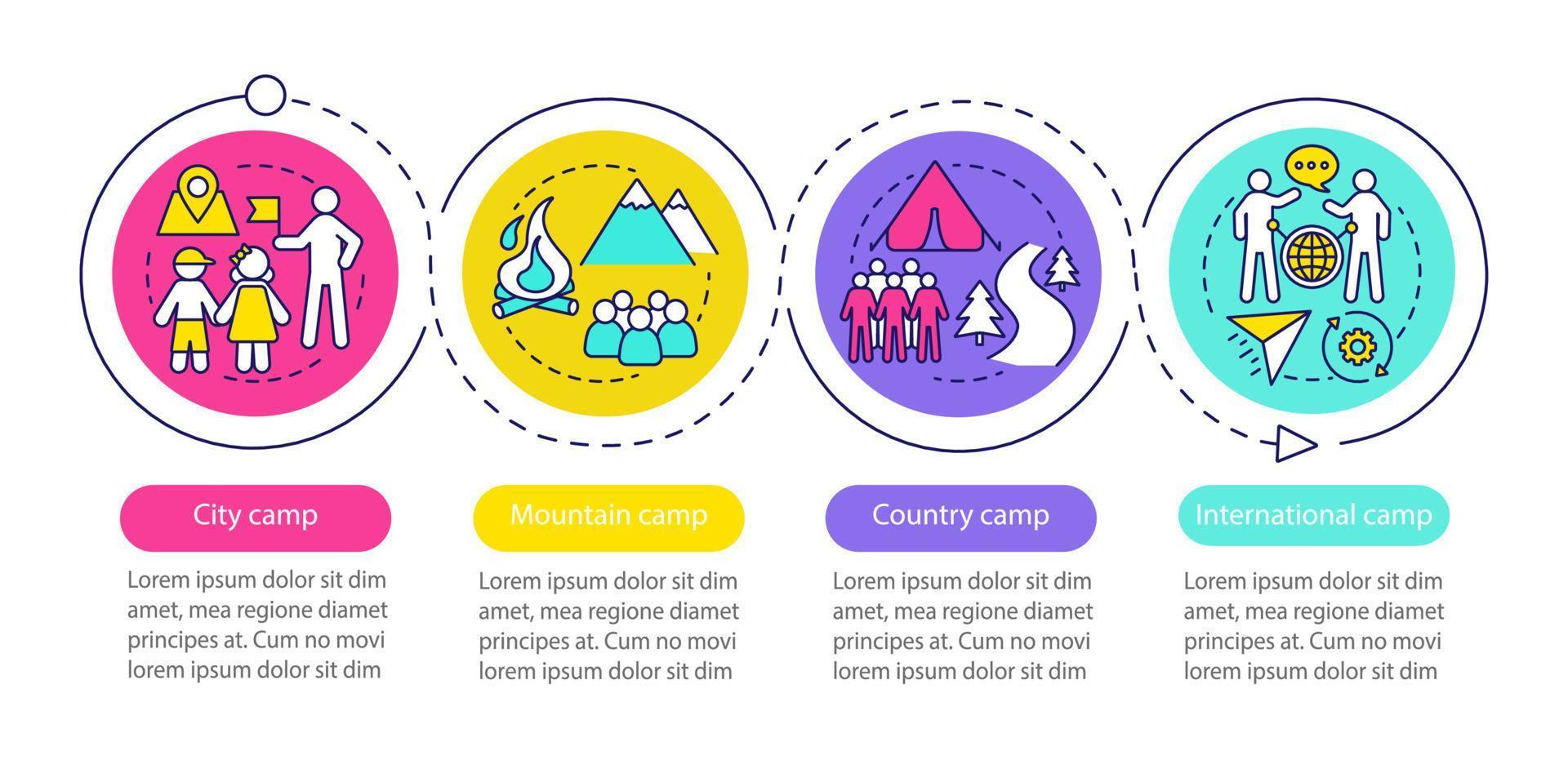 City camp

Lorem ipsum dolor sit dim amet, mea regione diamet principes at. Cum no movi lorem ipsum dolor sit dim

Mountain camp

Lorem ipsum dolor sit dim amet, mea regione diamet principes at. Cum no movi lorem ipsum dolor sit dim

Country camp

Lorem ipsum dolor sit dim amet, mea regione diamet principes at. Cum no movi lorem ipsum dolor sit dim

International camp

Lorem ipsum dolor sit dim amet, mea regione diamet principes at. Cum no movi lorem ipsum dolor sit dim