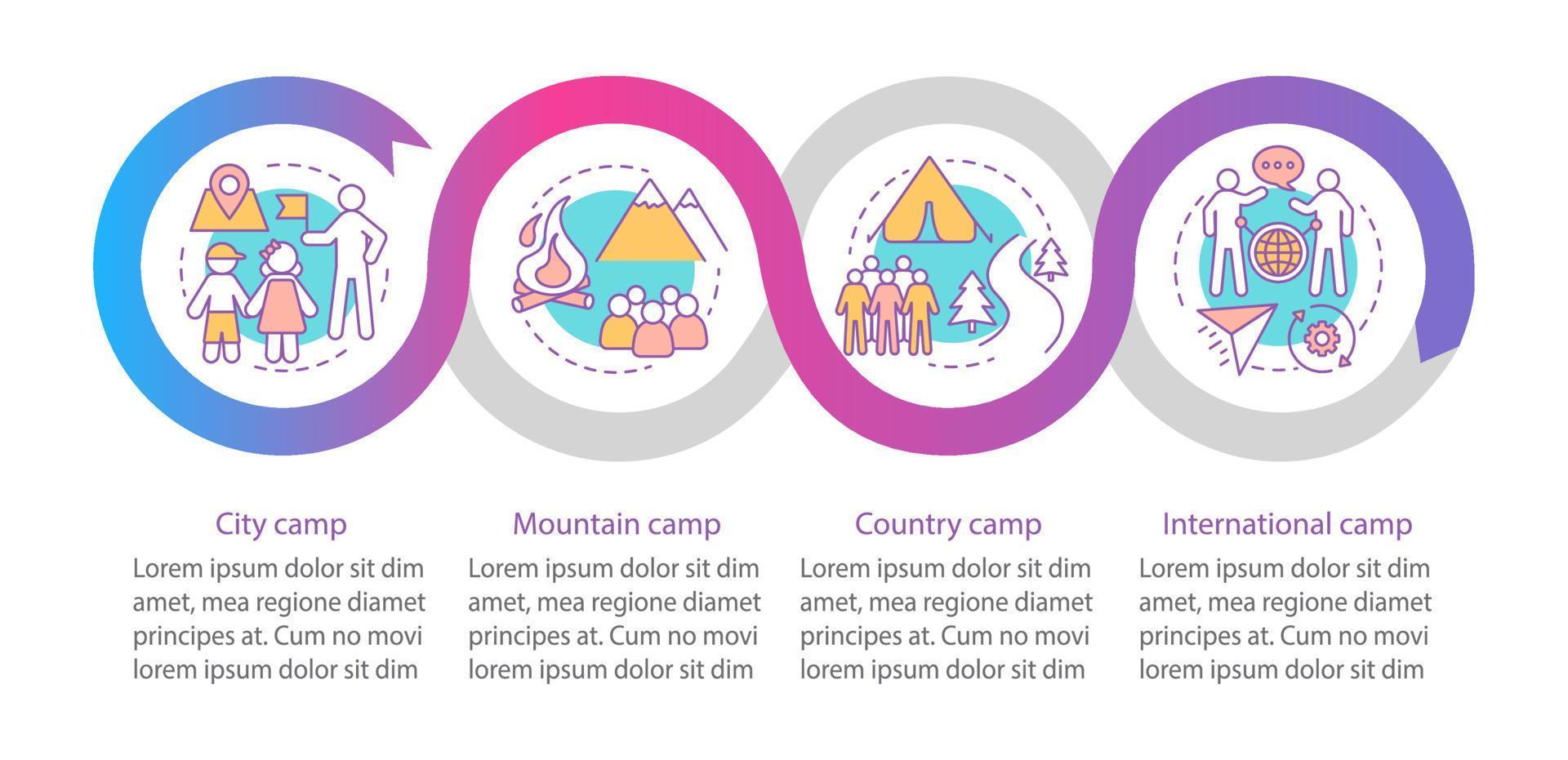 City camp
Lorem ipsum dolor sit dim amet, mea regione diamet principes at. Cum no movi lorem ipsum dolor sit dim

Mountain camp
Lorem ipsum dolor sit dim amet, mea regione diamet principes at. Cum no movi lorem ipsum dolor sit dim

Country camp
Lorem ipsum dolor sit dim amet, mea regione diamet principes at. Cum no movi lorem ipsum dolor sit dim

International camp
Lorem ipsum dolor sit dim amet, mea regione diamet principes at. Cum no movi lorem ipsum dolor sit dim