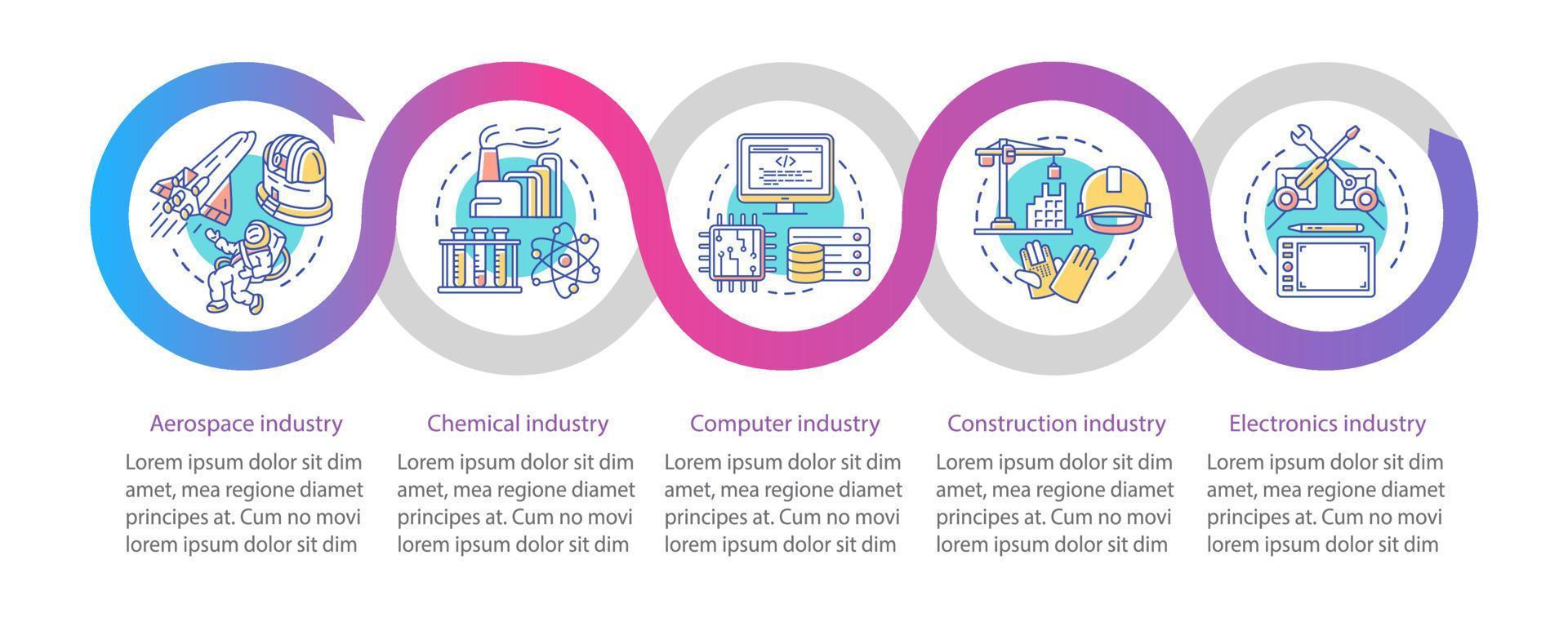 </>

Aerospace industry

Lorem ipsum dolor sit dim amet, mea regione diamet principes at. Cum no movi lorem ipsum dolor sit dim

Chemical industry

Lorem ipsum dolor sit dim amet, mea regione diamet principes at. Cum no movi lorem ipsum dolor sit dim

Computer industry

Lorem ipsum dolor sit dim amet, mea regione diamet principes at. Cum no movi lorem ipsum dolor sit dim

Construction industry

Lorem ipsum dolor sit dim amet, mea regione diamet principes at. Cum no movi lorem ipsum dolor sit dim

Electronics industry

Lorem ipsum dolor sit dim amet, mea regione diamet principes at. Cum no movi lorem ipsum dolor sit dim