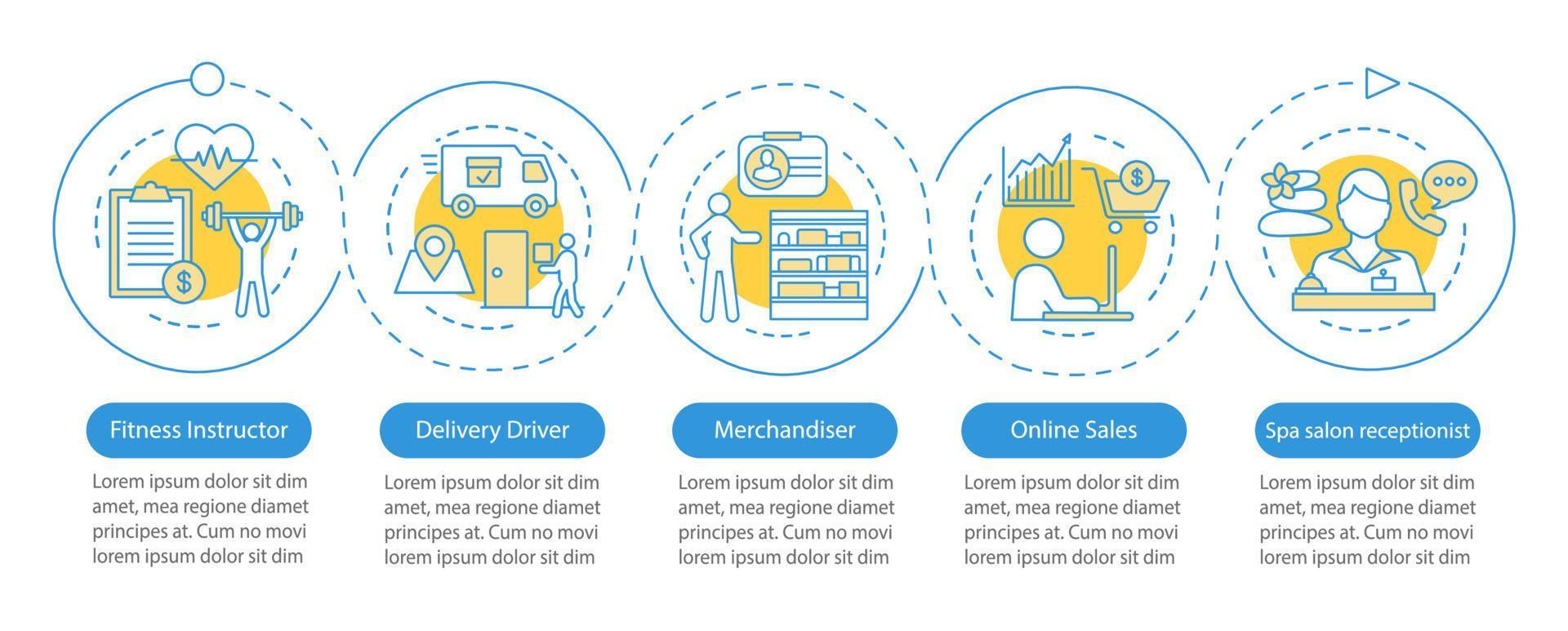 Fitness Instructor

Lorem ipsum dolor sit dim amet, mea regione diamet principes at. Cum no movi lorem ipsum dolor sit dim

Delivery Driver

Lorem ipsum dolor sit dim amet, mea regione diamet principes at. Cum no movi lorem ipsum dolor sit dim

Merchandiser

Lorem ipsum dolor sit dim amet, mea regione diamet principes at. Cum no movi lorem ipsum dolor sit dim

Online Sales

Lorem ipsum dolor sit dim amet, mea regione diamet principes at. Cum no movi lorem ipsum dolor sit dim

Spa salon receptionist

Lorem ipsum dolor sit dim amet, mea regione diamet principes at. Cum no movi lorem ipsum dolor sit dim