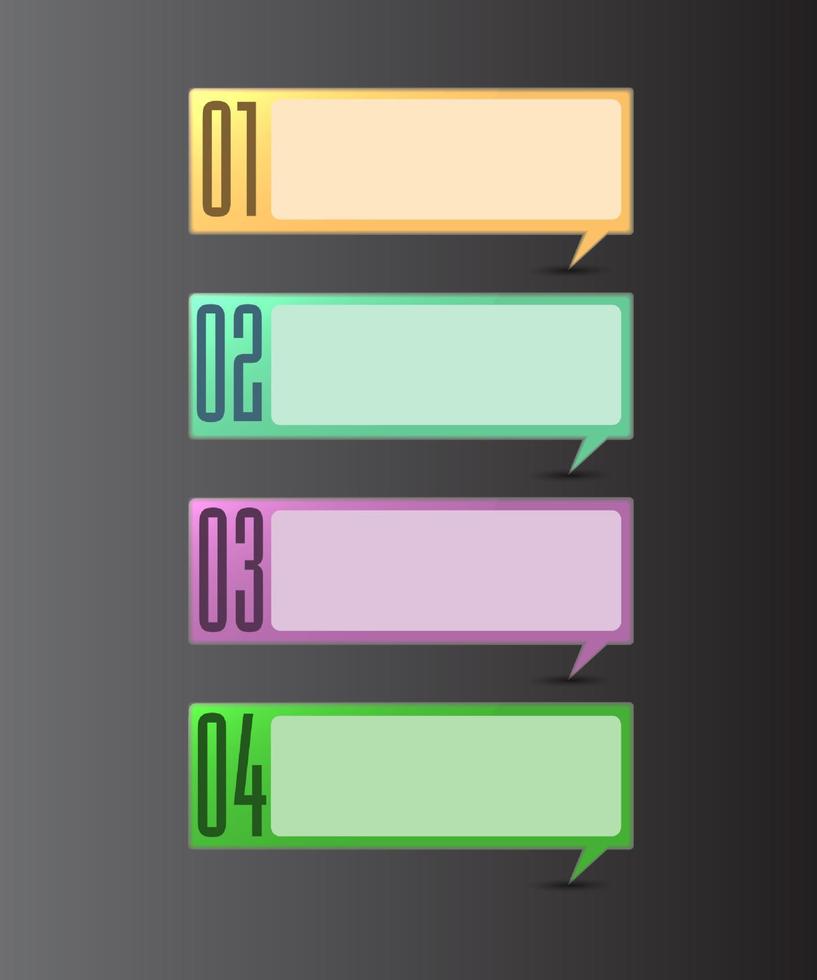 01

02

03

04