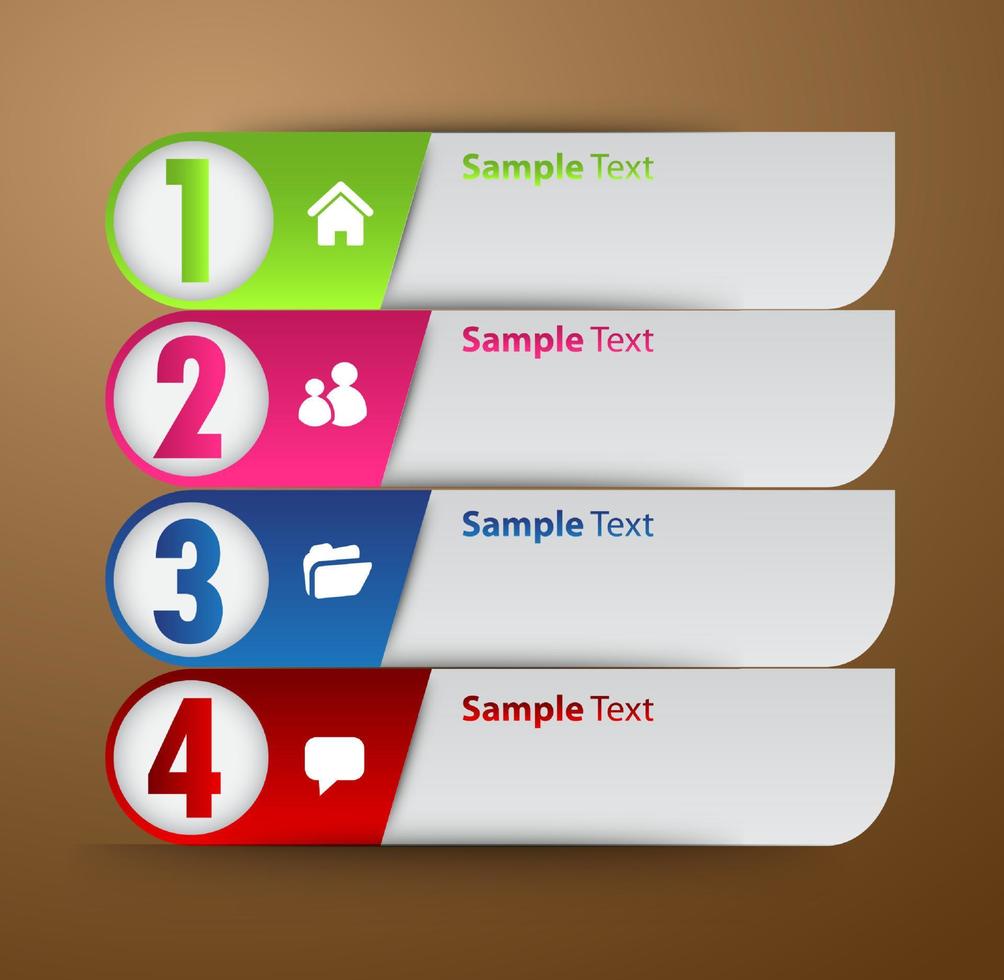 1 Sample Text

2 Sample Text

3 Sample Text

4 Sample Text