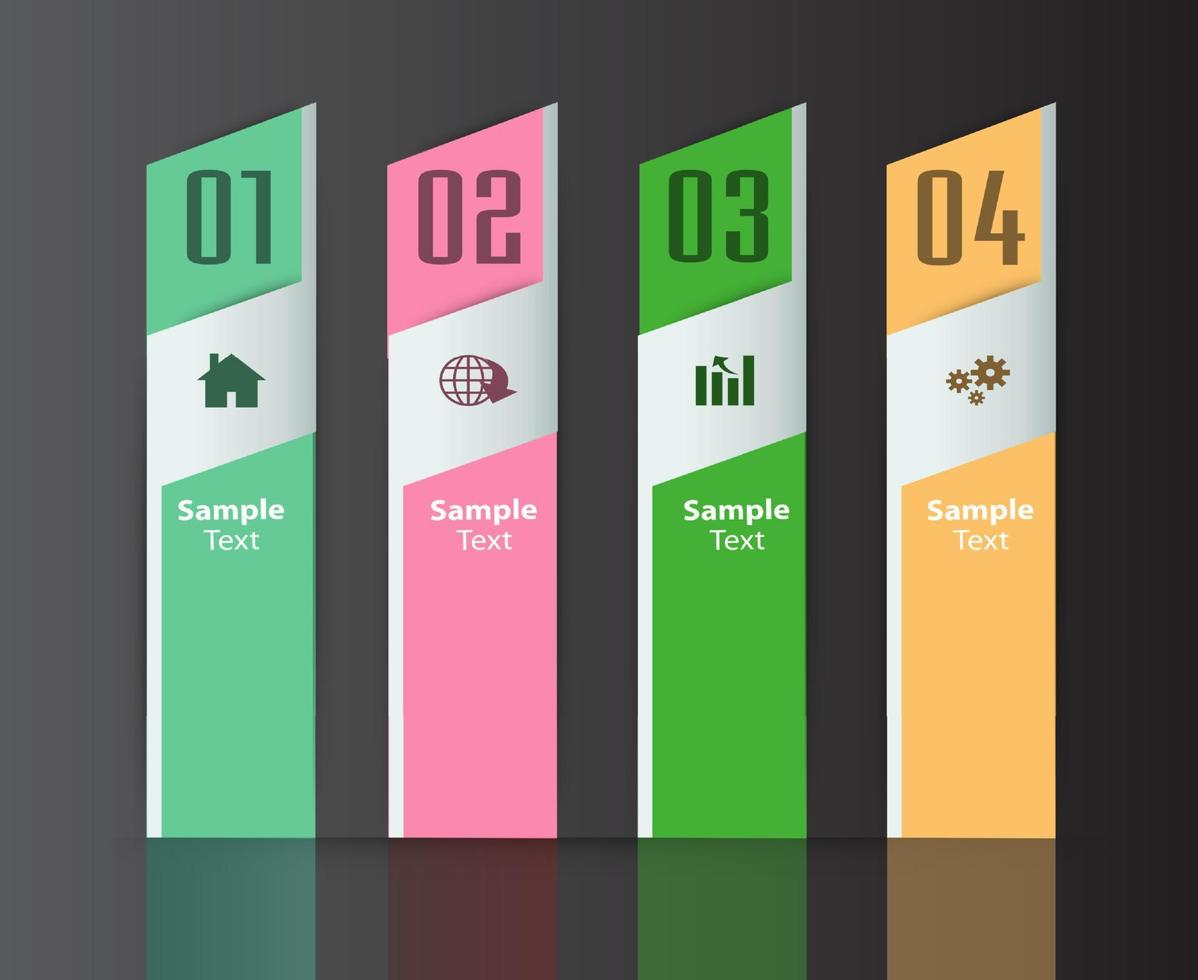 01

Sample
Text

02

Sample
Text

03

Sample
Text

04

Sample
Text