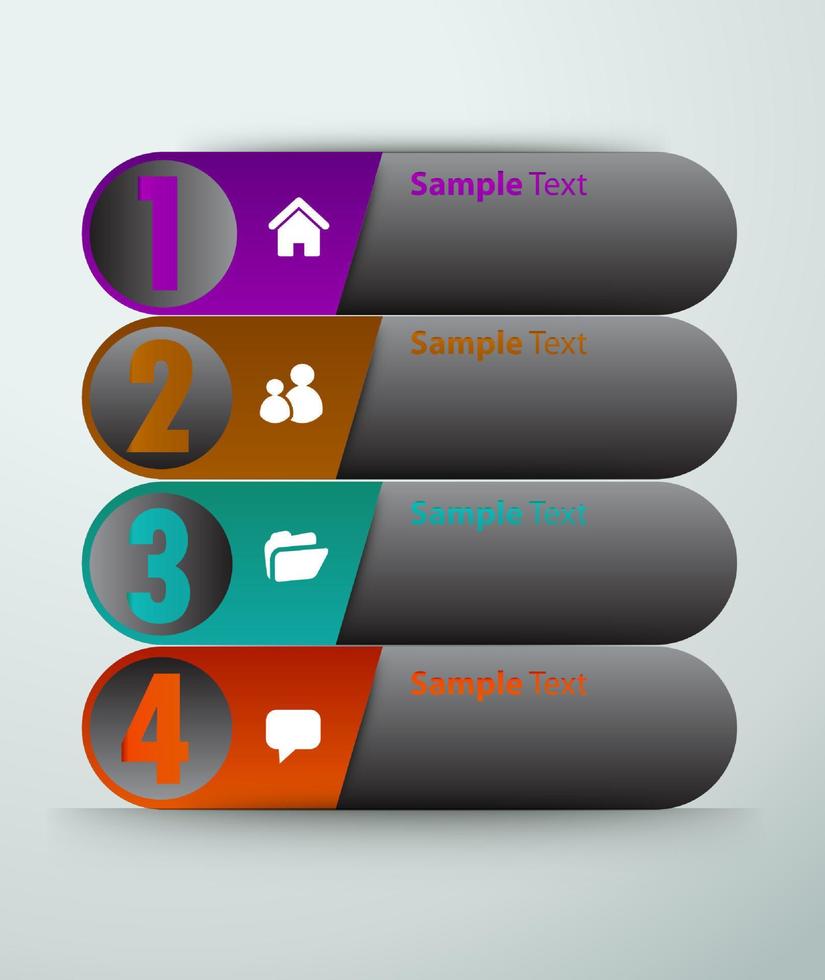 1 Sample Text

2 Sample Text

3 Sample Text

4 Sample Text