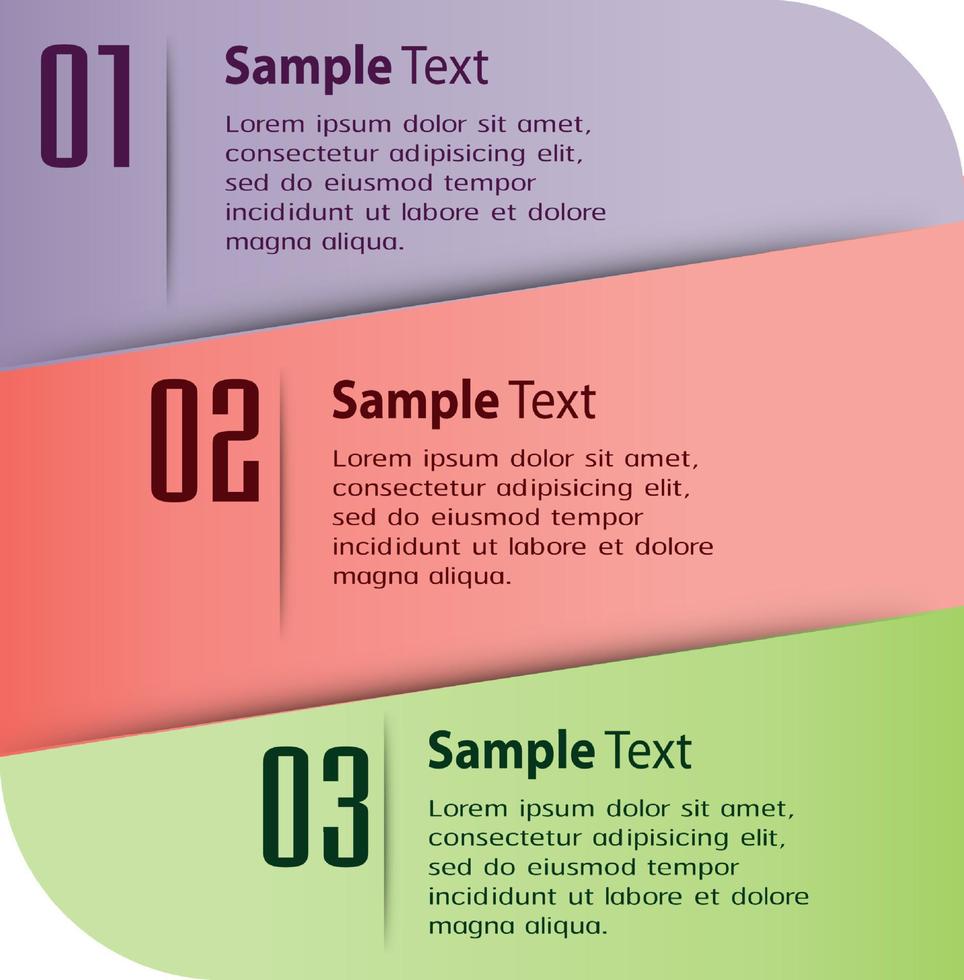 01

Sample Text

Lorem ipsum dolor sit amet, consectetur adipisicing elit, sed do eiusmod tempor incididunt ut labore et dolore magna aliqua.

02

Sample Text

Lorem ipsum dolor sit amet, consectetur adipisicing elit, sed do eiusmod tempor incididunt ut labore et dolore magna aliqua.

03

Sample Text

Lorem ipsum dolor sit amet, consectetur adipisicing elit, sed do eiusmod tempor incididunt ut labore et dolore magna aliqua.