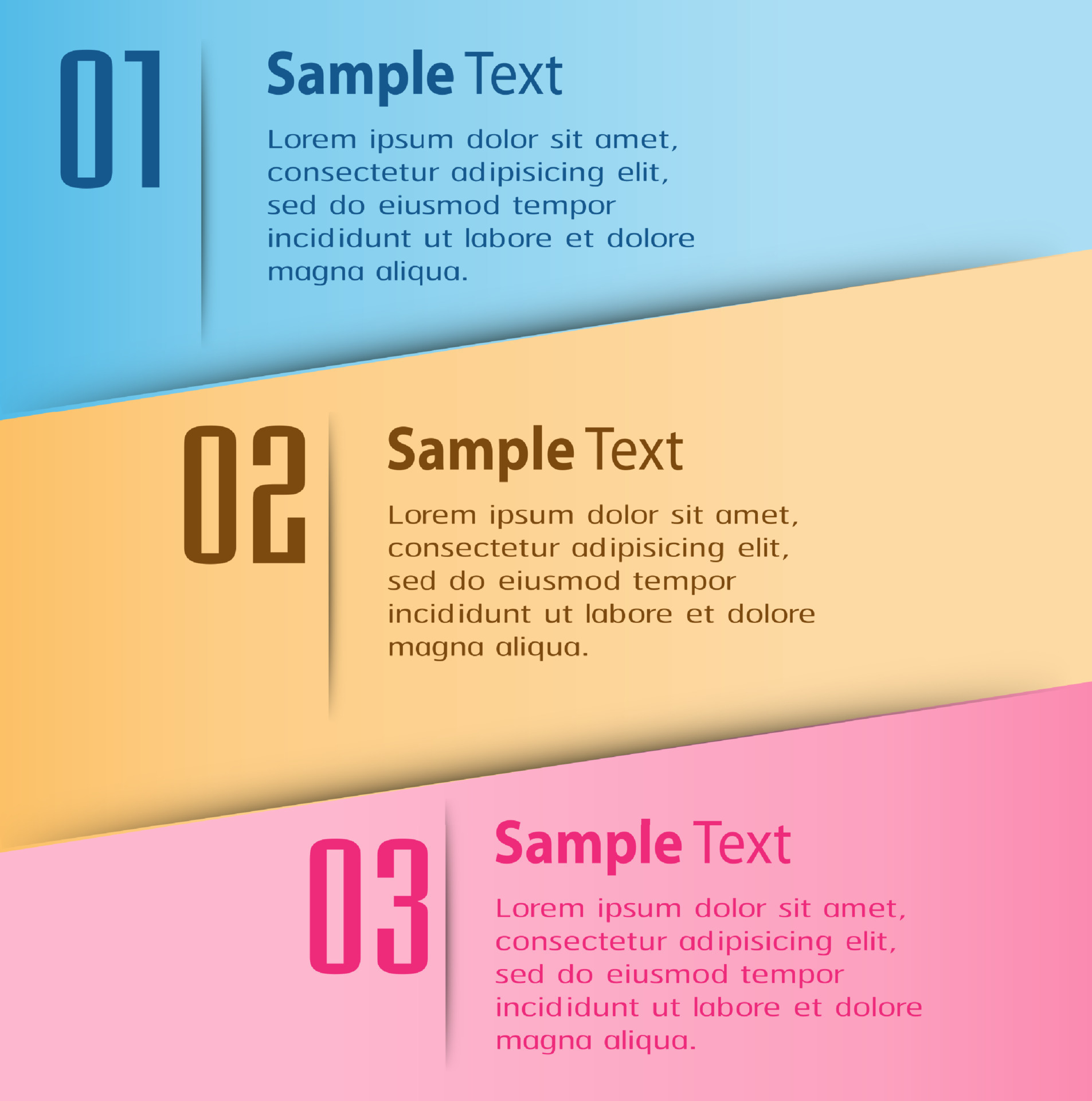 01

Sample Text

Lorem ipsum dolor sit amet, consectetur adipisicing elit, sed do eiusmod tempor incididunt ut labore et dolore magna aliqua.

02

Sample Text

Lorem ipsum dolor sit amet, consectetur adipisicing elit, sed do eiusmod tempor incididunt ut labore et dolore magna aliqua.

03

Sample Text

Lorem ipsum dolor sit amet, consectetur adipisicing elit, sed do eiusmod tempor incididunt ut labore et dolore magna aliqua.