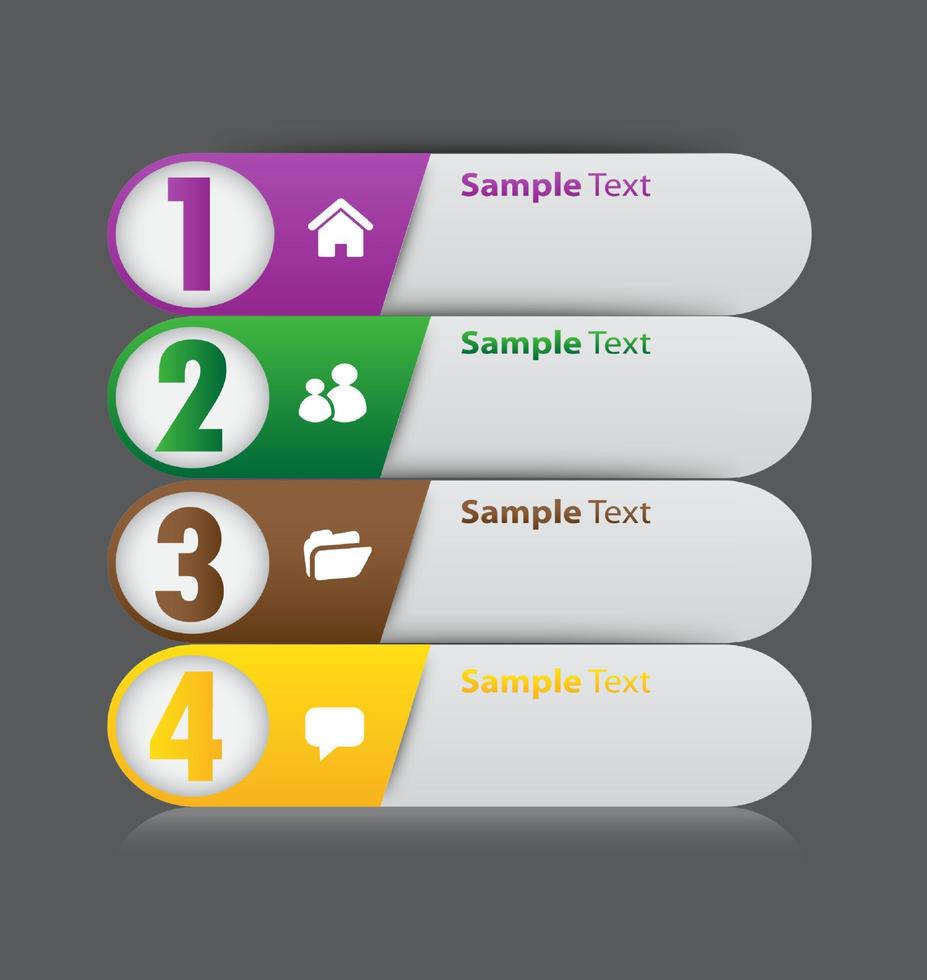 1
Sample Text

2
Sample Text

3
Sample Text

4
Sample Text