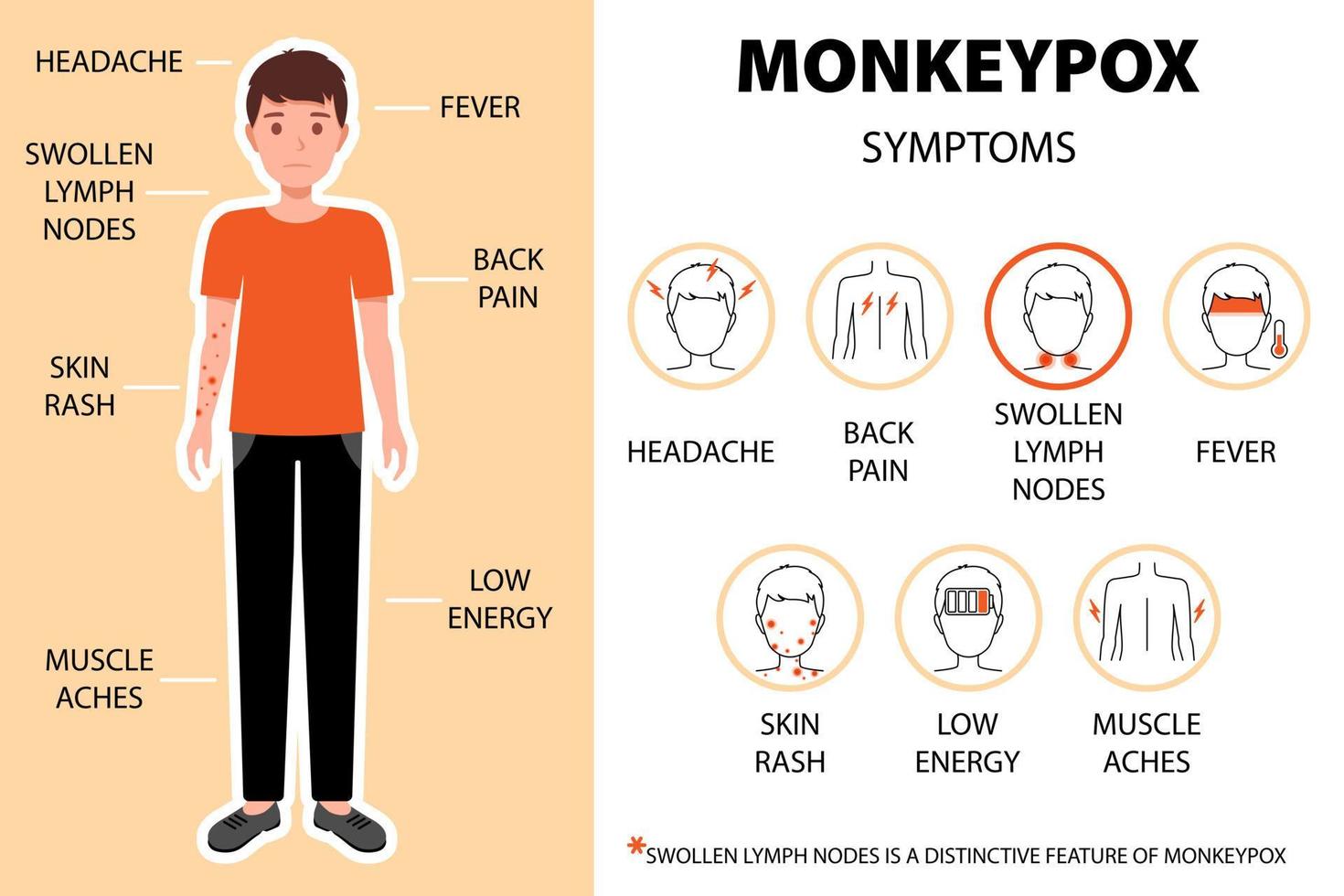 HEADACHE

FEVER

SWOLLEN LYMPH NODES

BACK PAIN

SKIN RASH

LOW ENERGY

MUSCLE ACHES

MONKEYPOX

SYMPTOMS

HEADACHE

BACK PAIN

SWOLLEN LYMPH NODES

FEVER

SKIN RASH

LOW ENERGY

MUSCLE ACHES

*SWOLLEN LYMPH NODES IS A DISTINCTIVE FEATURE OF MONKEYPOX