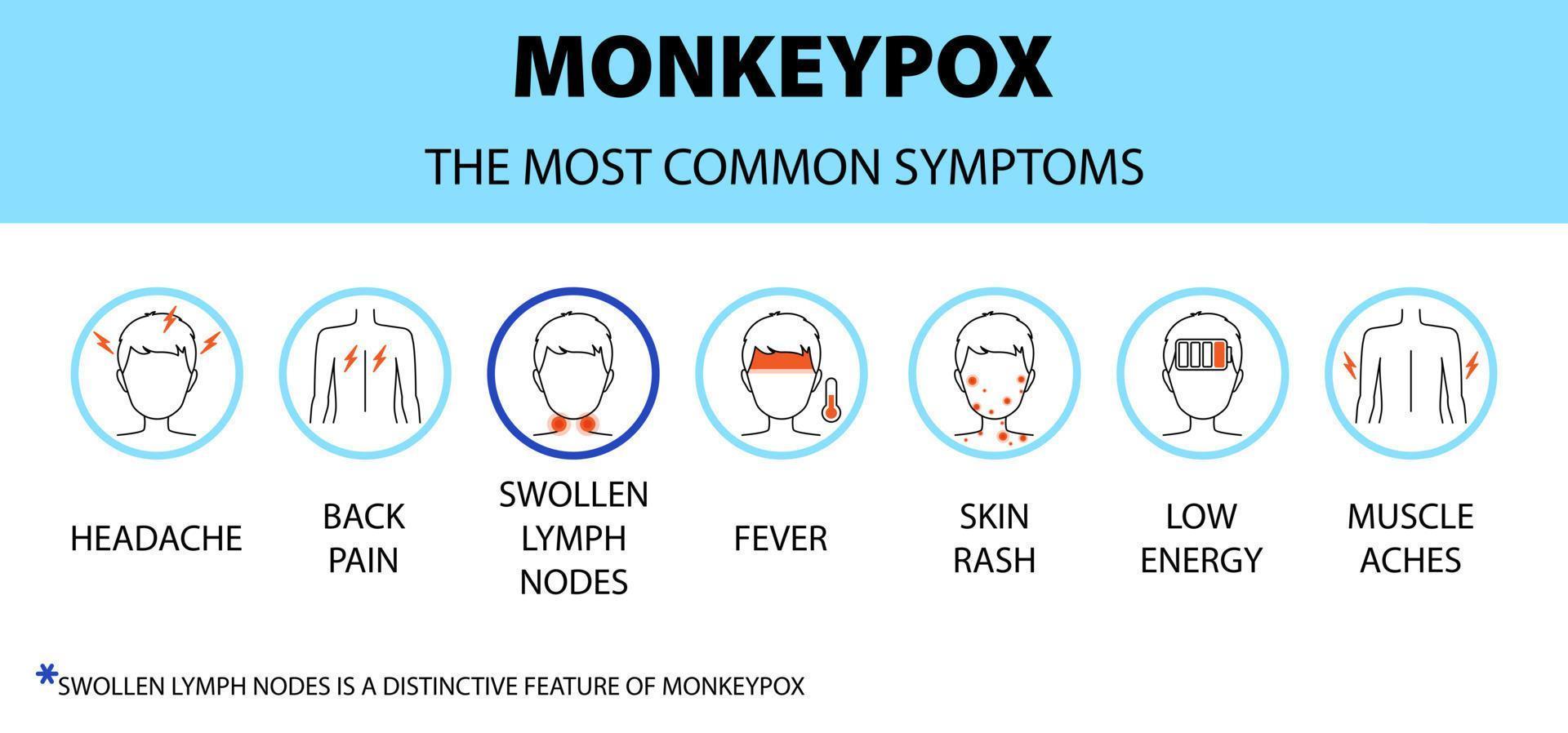 MONKEYPOX

THE MOST COMMON SYMPTOMS

HEADACHE

BACK PAIN

SWOLLEN LYMPH NODES

FEVER

SKIN RASH

LOW ENERGY

MUSCLE ACHES

*SWOLLEN LYMPH NODES IS A DISTINCTIVE FEATURE OF MONKEYPOX