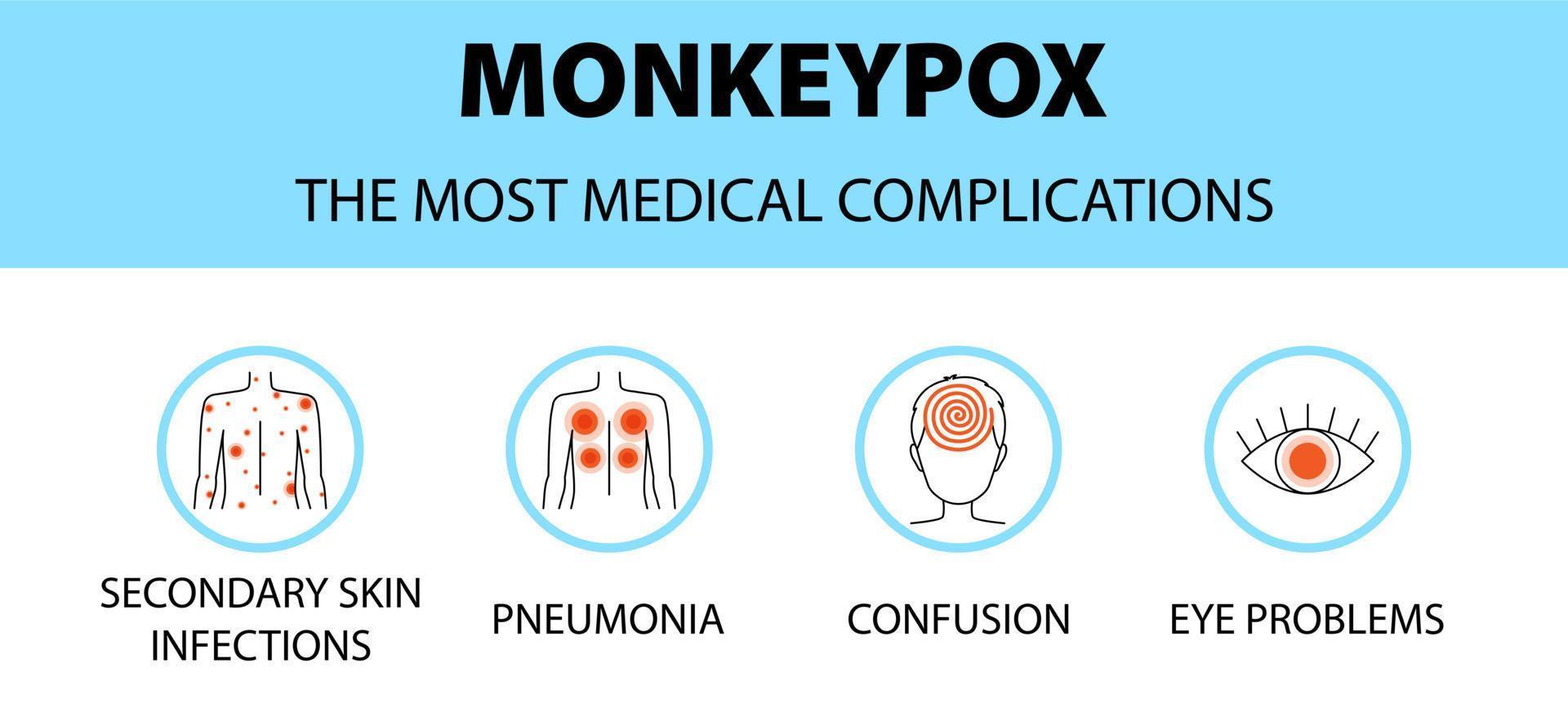 MONKEYPOX

THE MOST MEDICAL COMPLICATIONS

SECONDARY SKIN INFECTIONS

PNEUMONIA

CONFUSION

EYE PROBLEMS