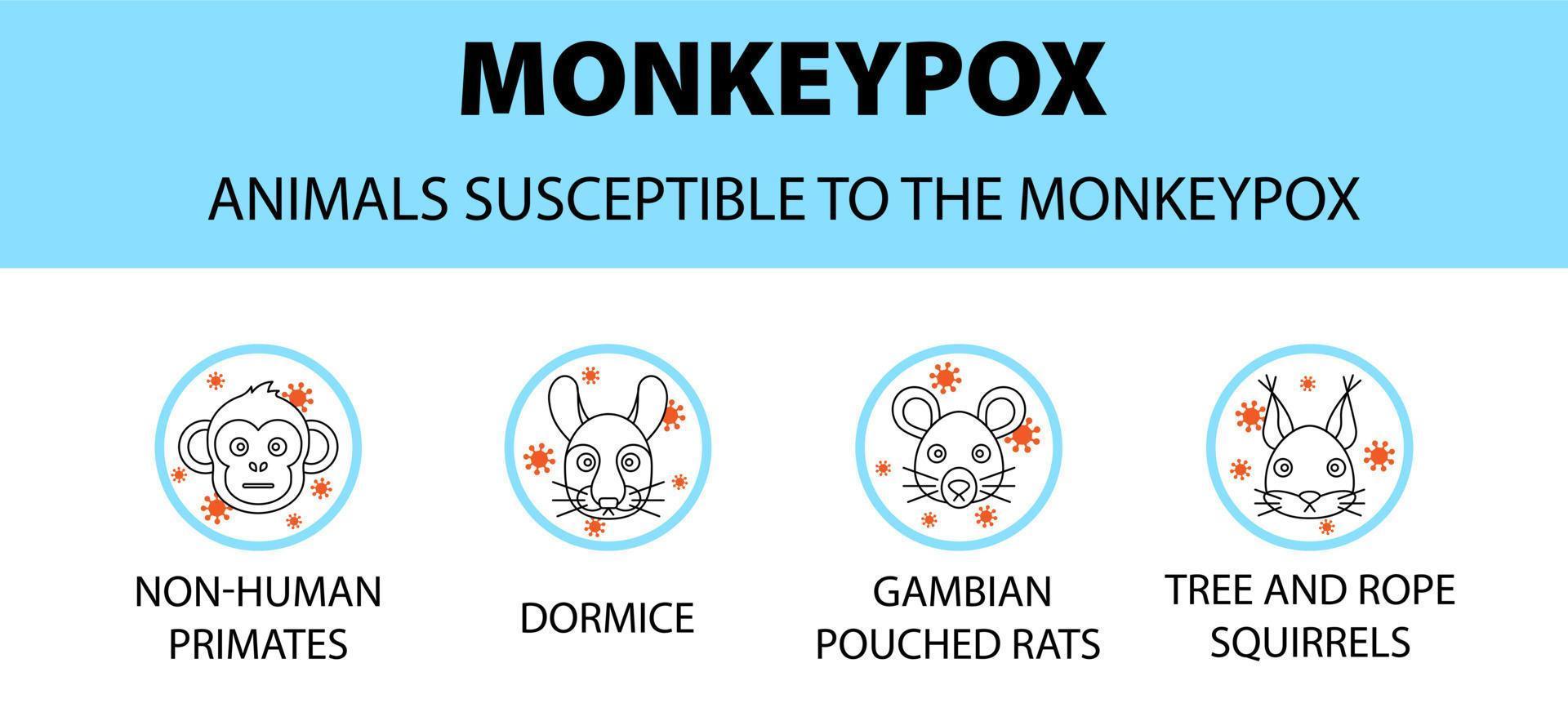 MONKEYPOX

ANIMALS SUSCEPTIBLE TO THE MONKEYPOX

NON-HUMAN PRIMATES

DORMICE

GAMBIAN POUCHED RATS

TREE AND ROPE SQUIRRELS