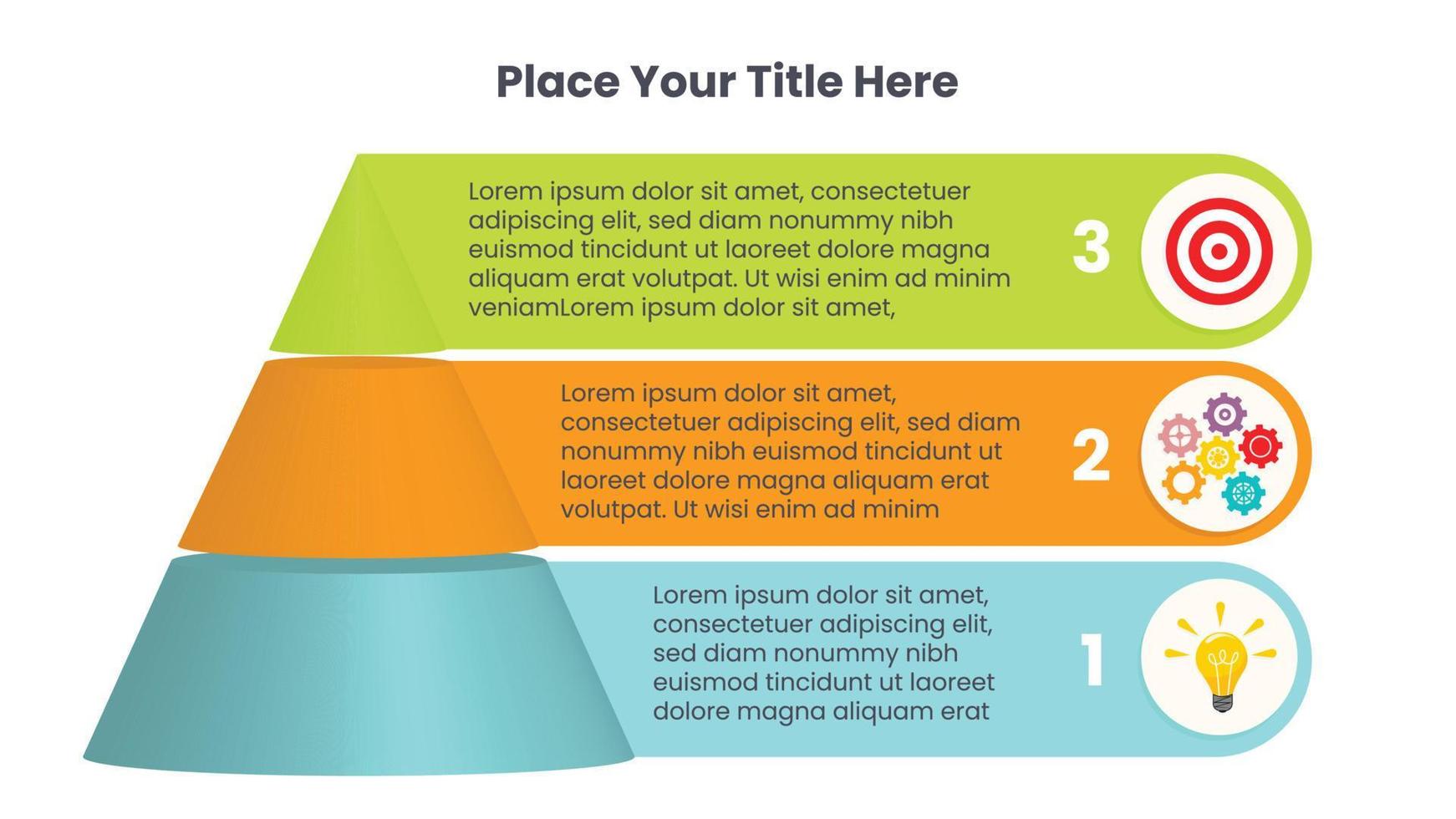 Place Your Title Here

Lorem ipsum dolor sit amet, consectetuer adipiscing elit, sed diam nonummy nibh euismod tincidunt ut laoreet dolore magna aliquam erat volutpat. Ut wisi enim ad minim veniamLorem ipsum dolor sit amet,

3

Lorem ipsum dolor sit amet, consectetuer adipiscing elit, sed diam nonummy nibh euismod tincidunt ut laoreet dolore magna aliquam erat volutpat. Ut wisi enim ad minim

2

Lorem ipsum dolor sit amet, consectetuer adipiscing elit, sed diam nonummy nibh euismod tincidunt ut laoreet dolore magna aliquam erat

1