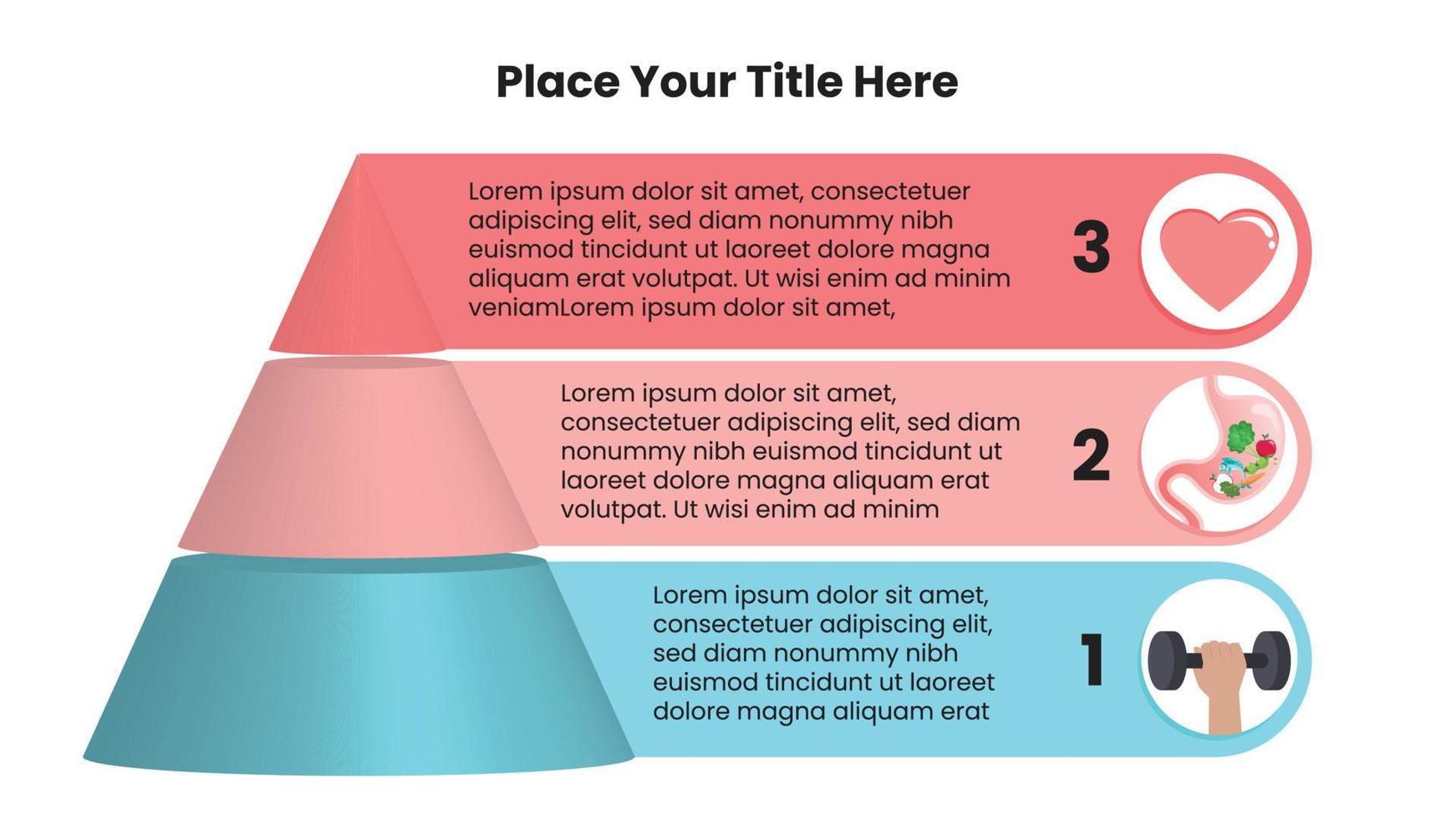 Place Your Title Here

Lorem ipsum dolor sit amet, consectetuer adipiscing elit, sed diam nonummy nibh euismod tincidunt ut laoreet dolore magna aliquam erat volutpat. Ut wisi enim ad minim veniamLorem ipsum dolor sit amet,

3

Lorem ipsum dolor sit amet, consectetuer adipiscing elit, sed diam nonummy nibh euismod tincidunt ut laoreet dolore magna aliquam erat volutpat. Ut wisi enim ad minim

2

Lorem ipsum dolor sit amet, consectetuer adipiscing elit, sed diam nonummy nibh euismod tincidunt ut laoreet dolore magna aliquam erat

1