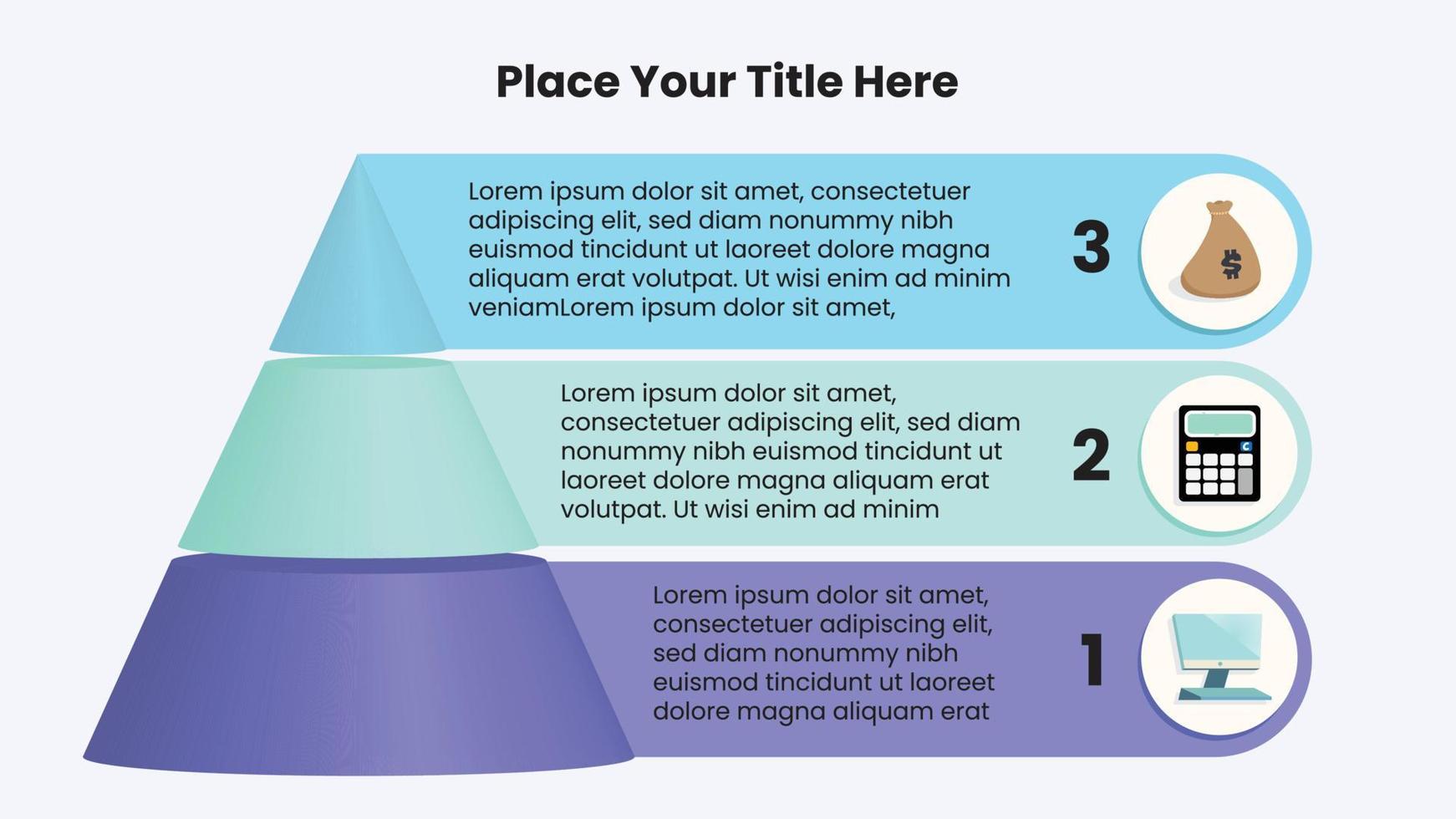 Place Your Title Here

Lorem ipsum dolor sit amet, consectetuer adipiscing elit, sed diam nonummy nibh euismod tincidunt ut laoreet dolore magna aliquam erat volutpat. Ut wisi enim ad minim veniamLorem ipsum dolor sit amet,

3

$

Lorem ipsum dolor sit amet, consectetuer adipiscing elit, sed diam nonummy nibh euismod tincidunt ut laoreet dolore magna aliquam erat volutpat. Ut wisi enim ad minim

2

C

Lorem ipsum dolor sit amet, consectetuer adipiscing elit, sed diam nonummy nibh euismod tincidunt ut laoreet dolore magna aliquam erat

1