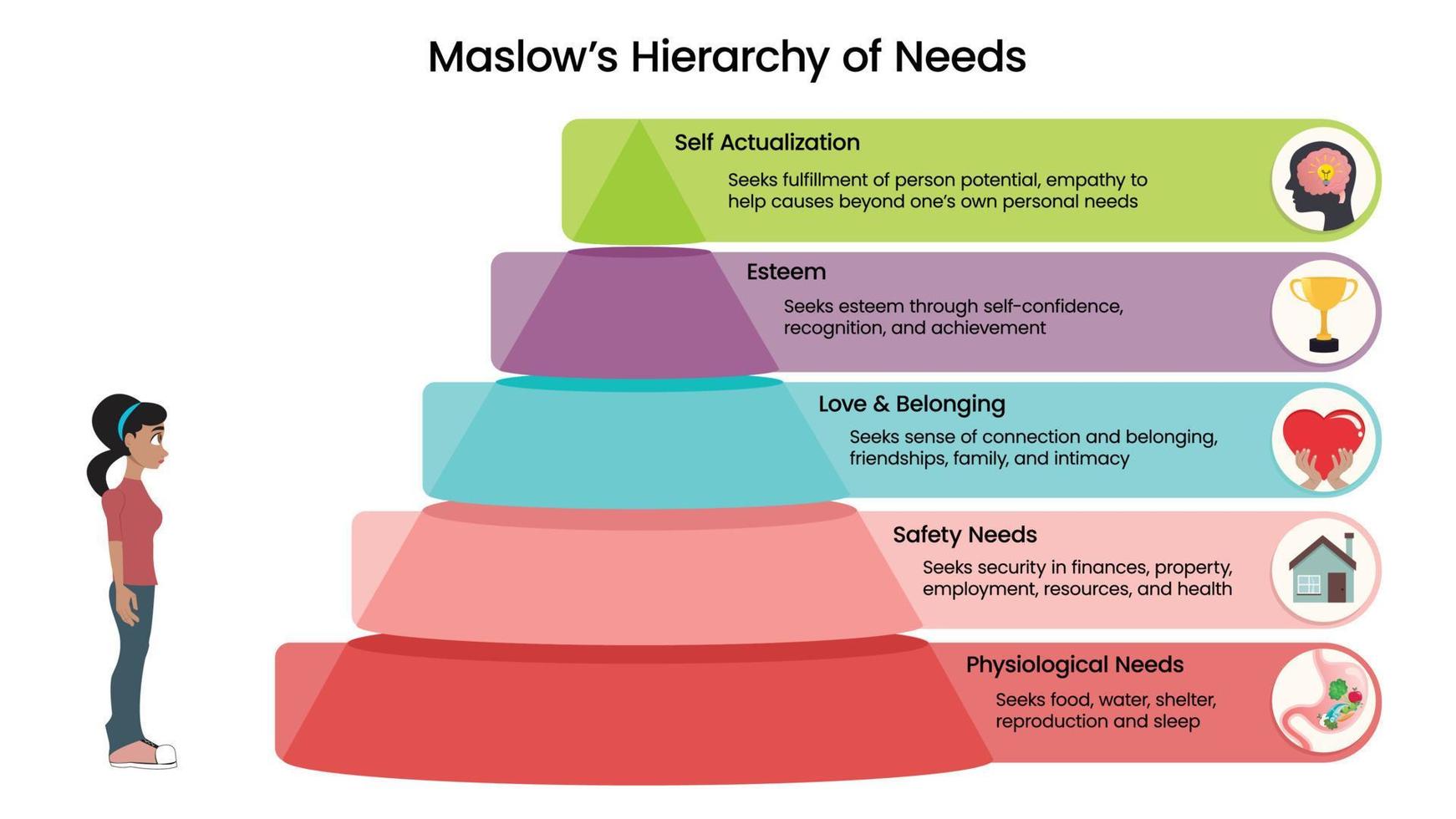 Maslow's Hierarchy of Needs

Self Actualization

Seeks fulfillment of person potential, empathy to help causes beyond one's own personal needs

Esteem

Seeks esteem through self-confidence, recognition, and achievement

Love & Belonging

Seeks sense of connection and belonging, friendships, family, and intimacy

Safety Needs

Seeks security in finances, property, employment, resources, and health

Physiological Needs

Seeks food, water, shelter, reproduction and sleep