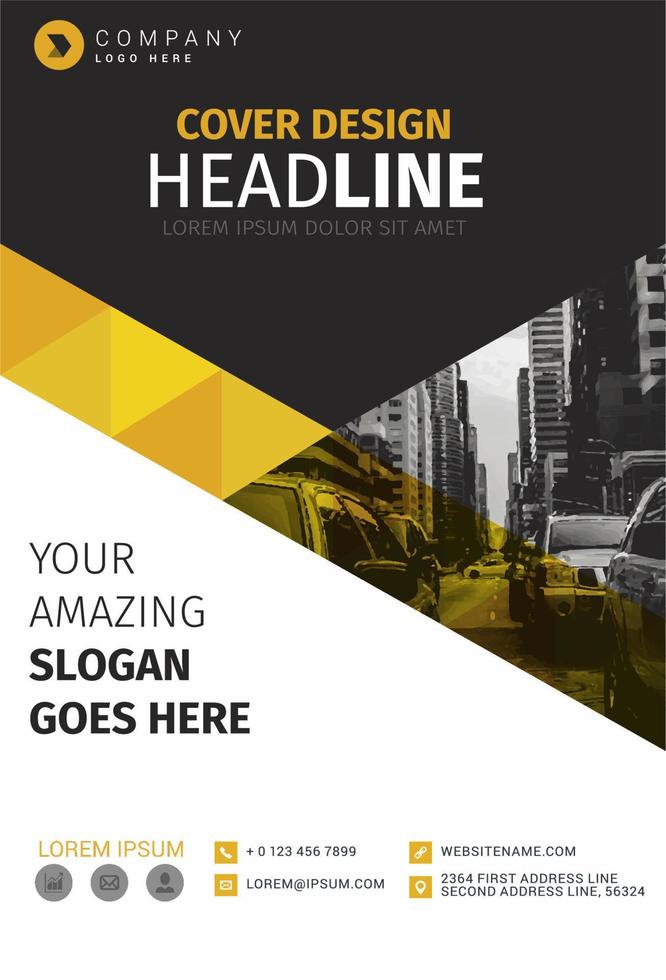 COMPANY
LOGO HERE

COVER DESIGN
HEADLINE
LOREM IPSUM DOLOR SIT AMET

YOUR
AMAZING
SLOGAN
GOES HERE

LOREM IPSUM

+ 0 123 456 7899
LOREM@IPSUM.COM

WEBSITENAME.COM
2364 FIRST ADDRESS LINE
SECOND ADDRESS LINE, 56324