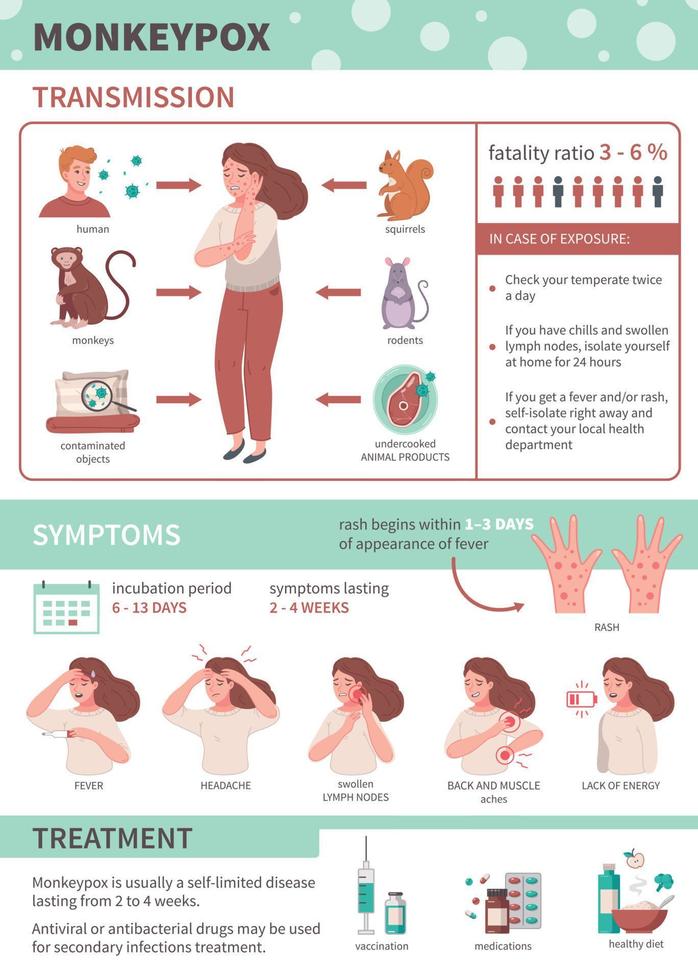 MONKEYPOX

TRANSMISSION

human

monkeys

contaminated objects

squirrels

rodents

undercooked ANIMAL PRODUCTS

fatality ratio 3 - 6 %

IN CASE OF EXPOSURE:

Check your temperate twice a day

If you have chills and swollen lymph nodes, isolate yourself at home for 24 hours

If you get a fever and/or rash, self-isolate right away and contact your local health department

SYMPTOMS

rash begins within 1–3 DAYS of appearance of fever

incubation period 6 - 13 DAYS

symptoms lasting 2 - 4 WEEKS

RASH

FEVER

HEADACHE

swollen LYMPH NODES

BACK AND MUSCLE aches

LACK OF ENERGY

TREATMENT

Monkeypox is usually a self-limited disease lasting from 2 to 4 weeks.

Antiviral or antibacterial drugs may be used for secondary infections treatment.

vaccination

medications

healthy diet