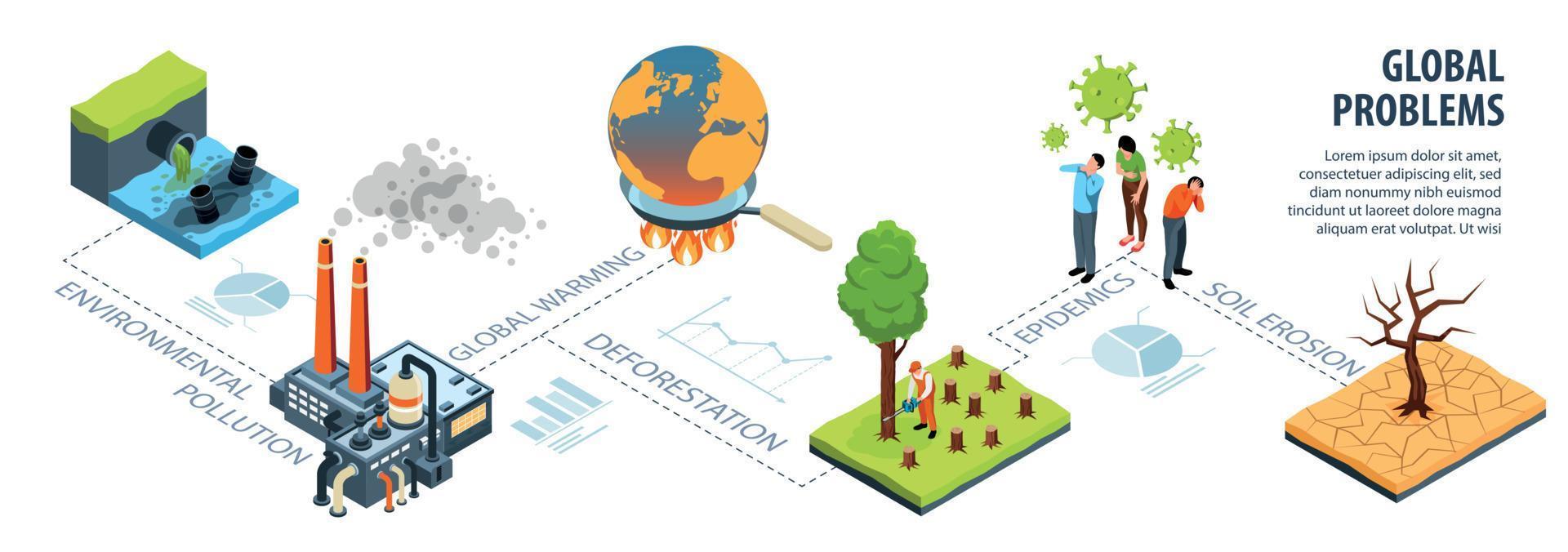 GLOBAL PROBLEMS

Lorem ipsum dolor sit amet, consectetuer adipiscing elit, sed diam nonummy nibh euismod tincidunt ut laoreet dolore magna aliquam erat volutpat. Ut wisi

ENVIRONMENTAL POLLUTION

GLOBAL WARMING

DEFORESTATION

EPIDEMICS

SOIL EROSION