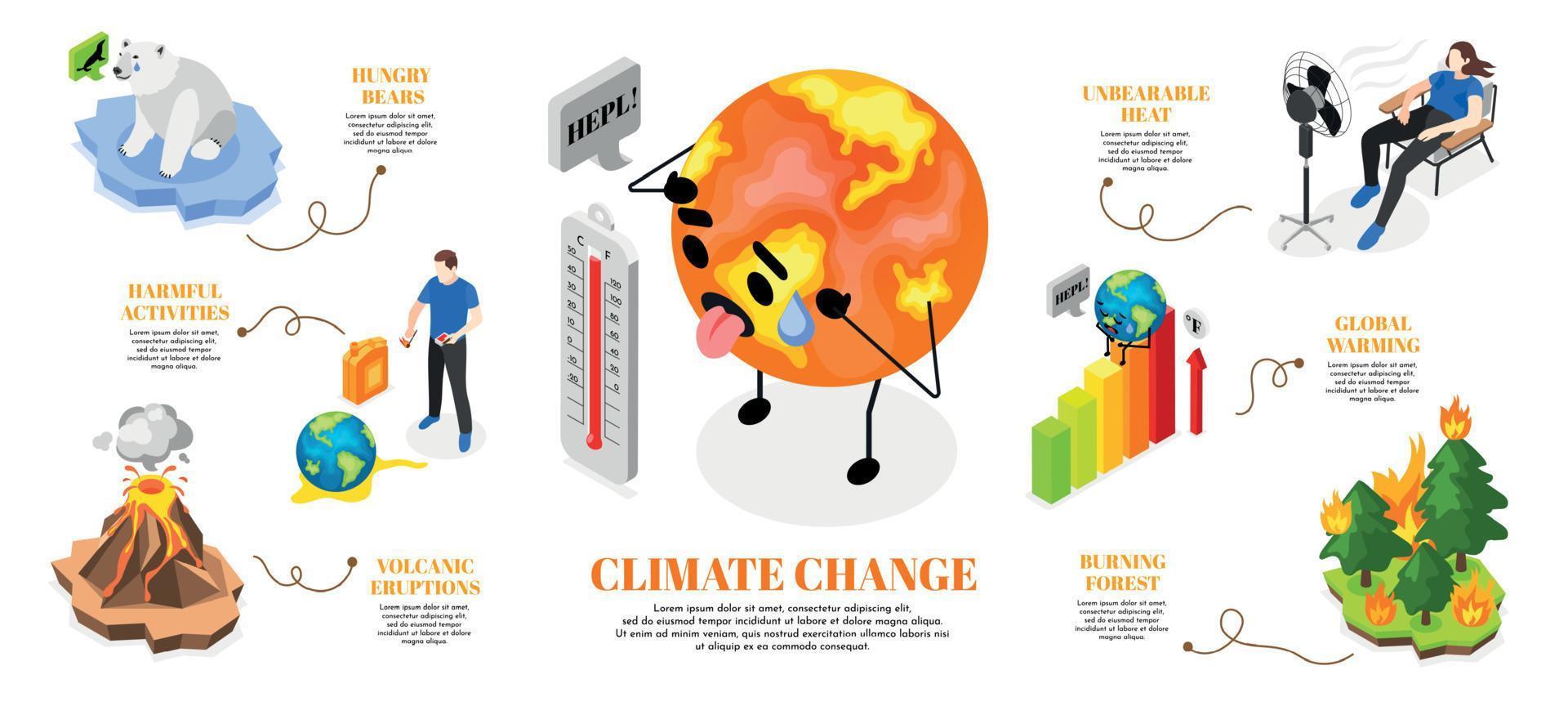 HUNGRY BEARS

Lorem ipsum dolor sit amet, consectetur adipiscing elit, sed do eiusmod tempor incididunt ut labore et dolore magna aliqua.

HARMFUL ACTIVITIES

Lorem ipsum dolor sit amet, consectetur adipiscing elit, sed do eiusmod tempor incididunt ut labore et dolore magna aliqua.

VOLCANIC ERUPTIONS

Lorem ipsum dolor sit amet, consectetur adipiscing elit, sed do eiusmod tempor incididunt ut labore et dolore magna aliqua.

HEPL!

C F
50 40 30 20 10 0 -10 -20
120 100 80 60 40 20 0

CLIMATE CHANGE

Lorem ipsum dolor sit amet, consectetur adipiscing elit, sed do eiusmod tempor incididunt ut labore et dolore magna aliqua. Ut enim ad minim veniam, quis nostrud exercitation ullamco laboris nisi ut aliquip ex ea commodo consequat.

UNBEARABLE HEAT

Lorem ipsum dolor sit amet, consectetur adipiscing elit, sed do eiusmod tempor incididunt ut labore et dolore magna aliqua.

HEPL!

°F

GLOBAL WARMING

Lorem ipsum dolor sit amet, consectetur adipiscing elit, sed do eiusmod tempor incididunt ut labore et dolore magna aliqua.

BURNING FOREST

Lorem ipsum dolor sit amet, consectetur adipiscing elit, sed do eiusmod tempor incididunt ut labore et dolore magna aliqua.