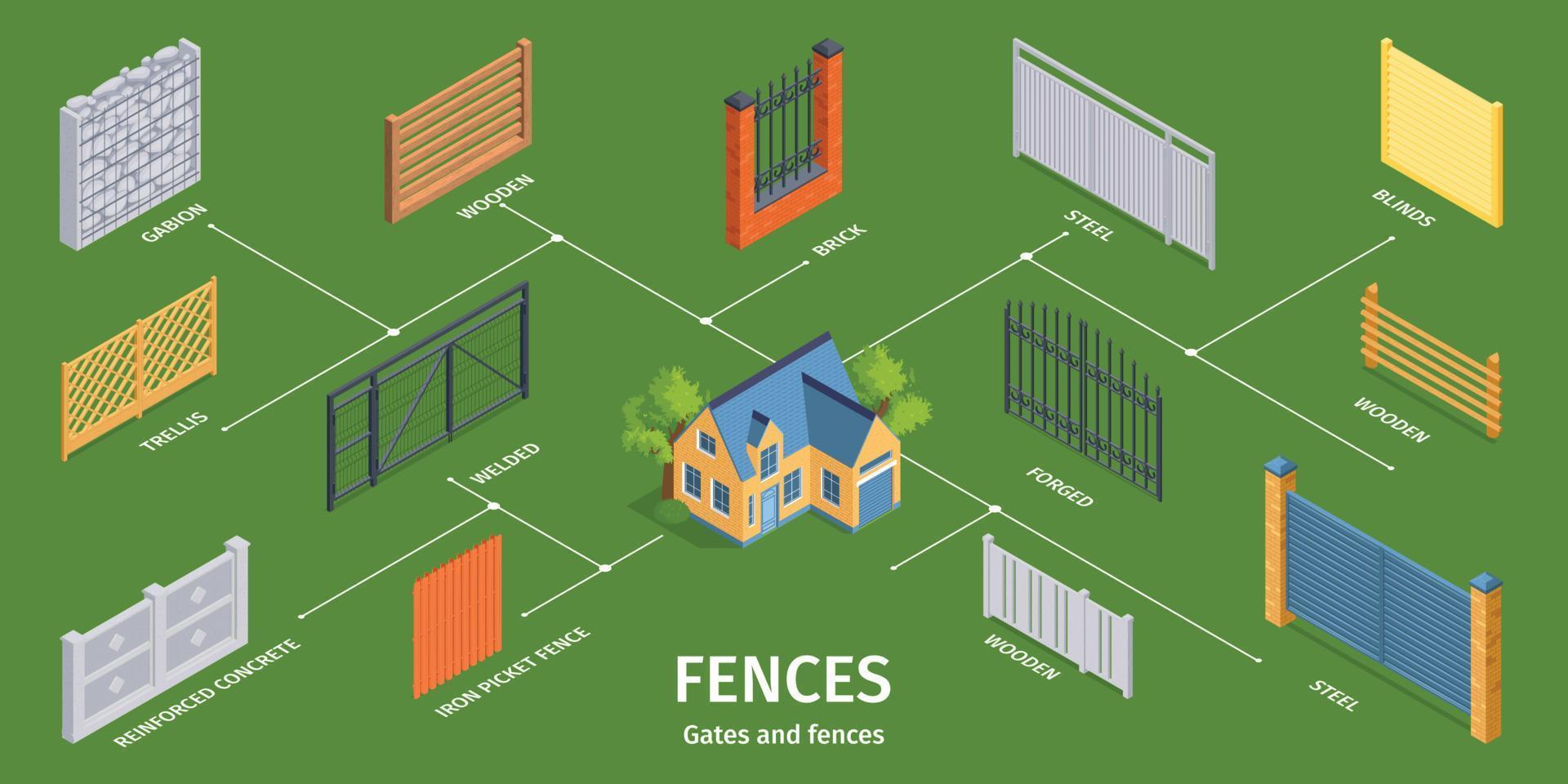 GABION

WOODEN

BRICK

STEEL

BLINDS

TRELLIS

WELDED

FORGED

WOODEN

REINFORCED CONCRETE

IRON PICKET FENCE

WOODEN

STEEL

FENCES

Gates and fences