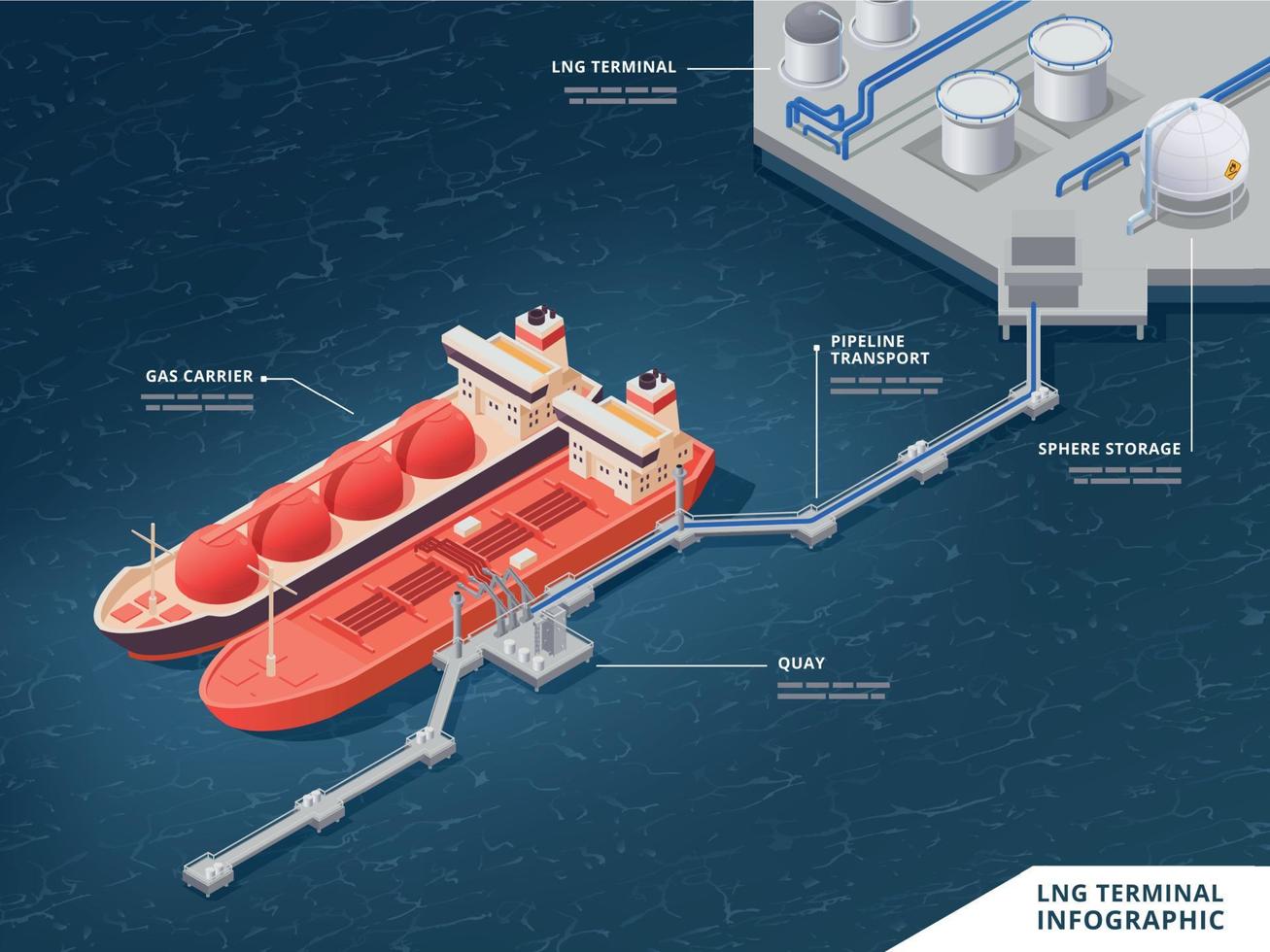 LNG TERMINAL

GAS CARRIER

PIPELINE TRANSPORT

SPHERE STORAGE

QUAY

LNG TERMINAL INFOGRAPHIC